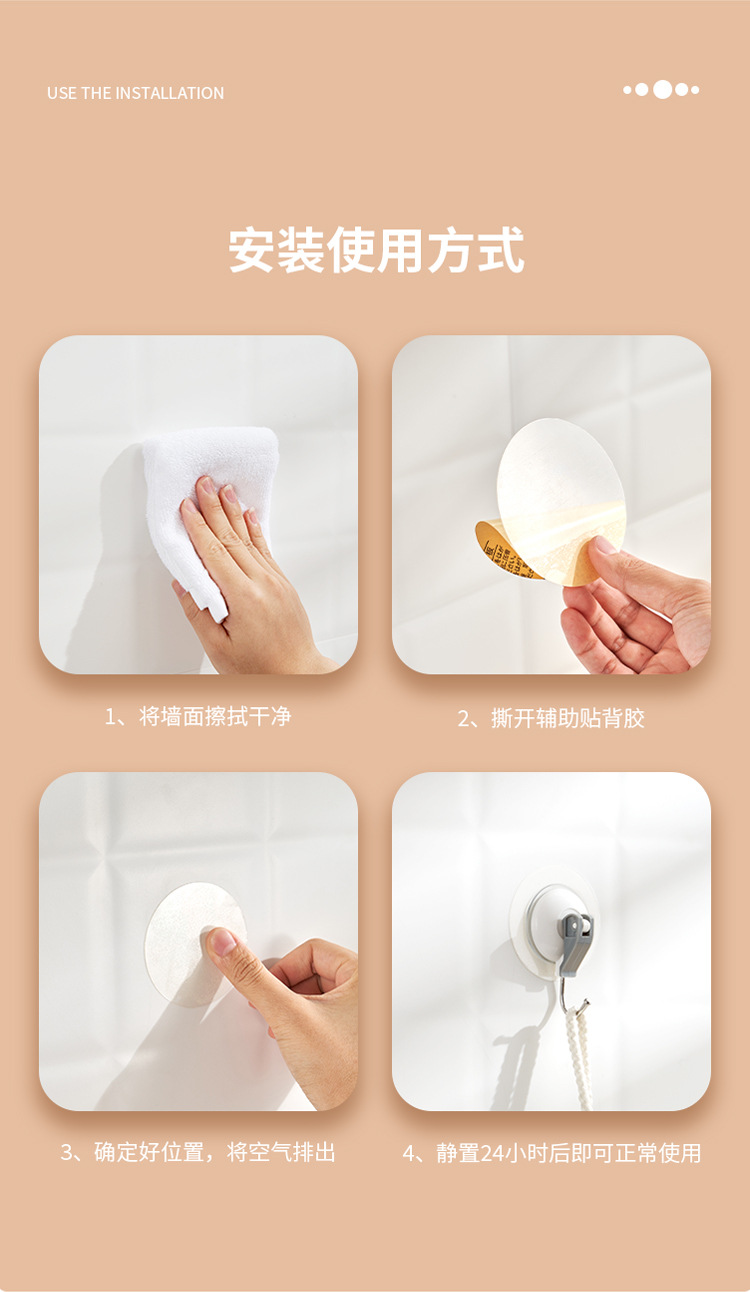 USE THE INSTALLATION

安装使用方式

1、将墙面擦拭干净

2、撕开辅助贴背胶

3、确定好位置，将空气排出

4、静置24小时后即可正常使用