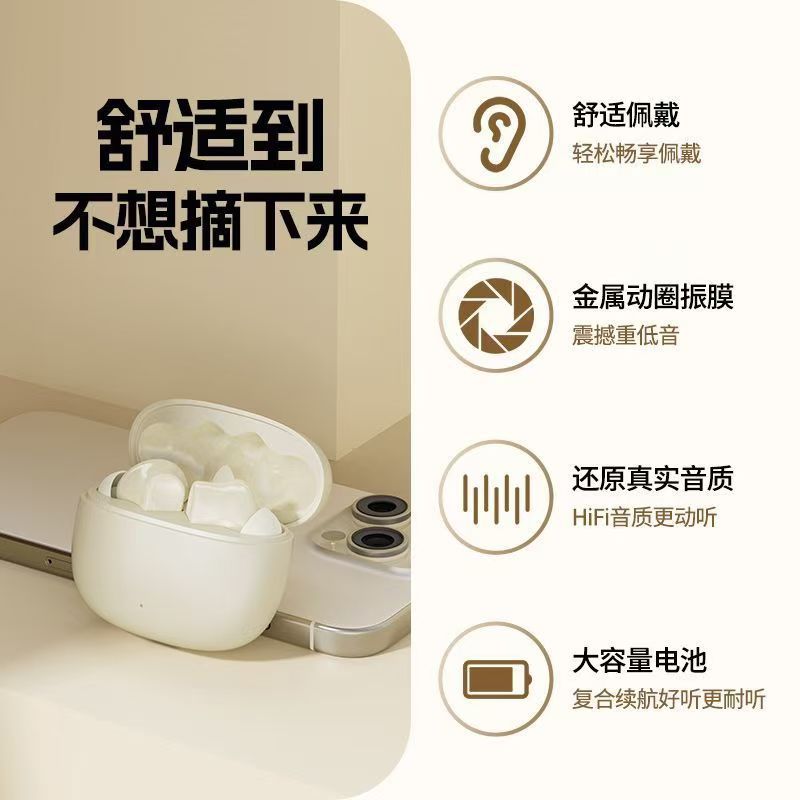 舒适到
不想摘下来

舒适佩戴
轻松畅享佩戴

金属动圈振膜
震撼重低音

还原真实音质
HiFi音质更动听

大容量电池
复合续航好听更耐听