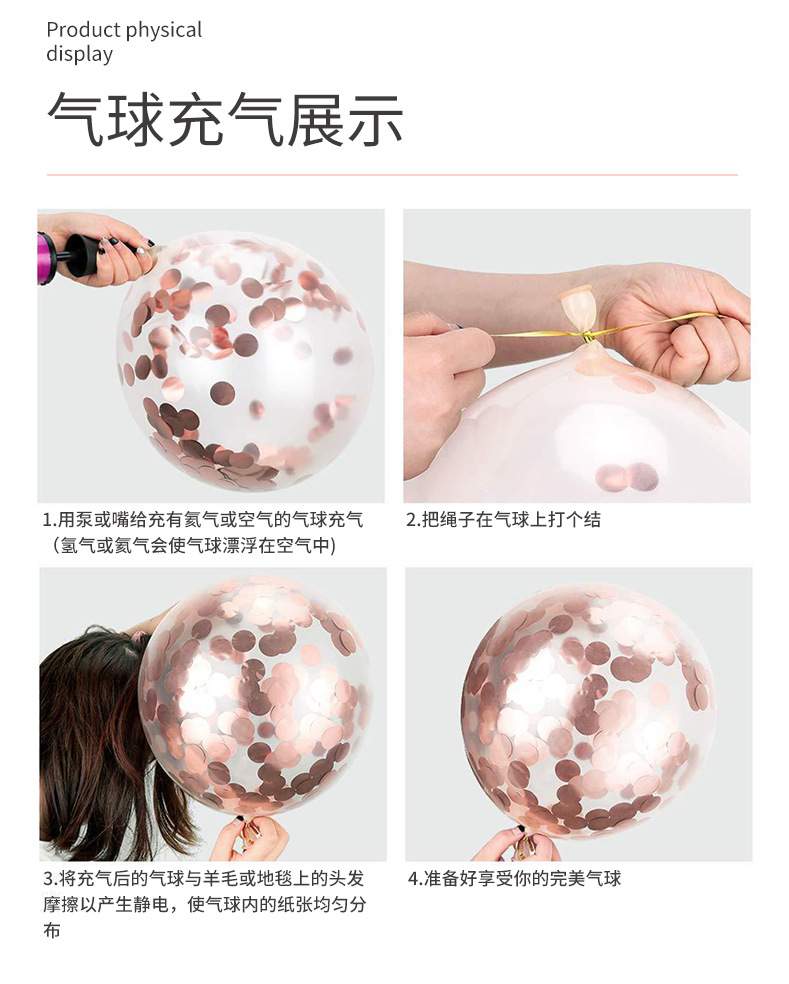 Product physical display

气球充气展示

1.用泵或嘴给充有氦气或空气的气球充气（氢气或氦气会使气球漂浮在空气中)

2.把绳子在气球上打个结

3.将充气后的气球与羊毛或地毯上的头发摩擦以产生静电，使气球内的纸张均匀分布

4.准备好享受你的完美气球