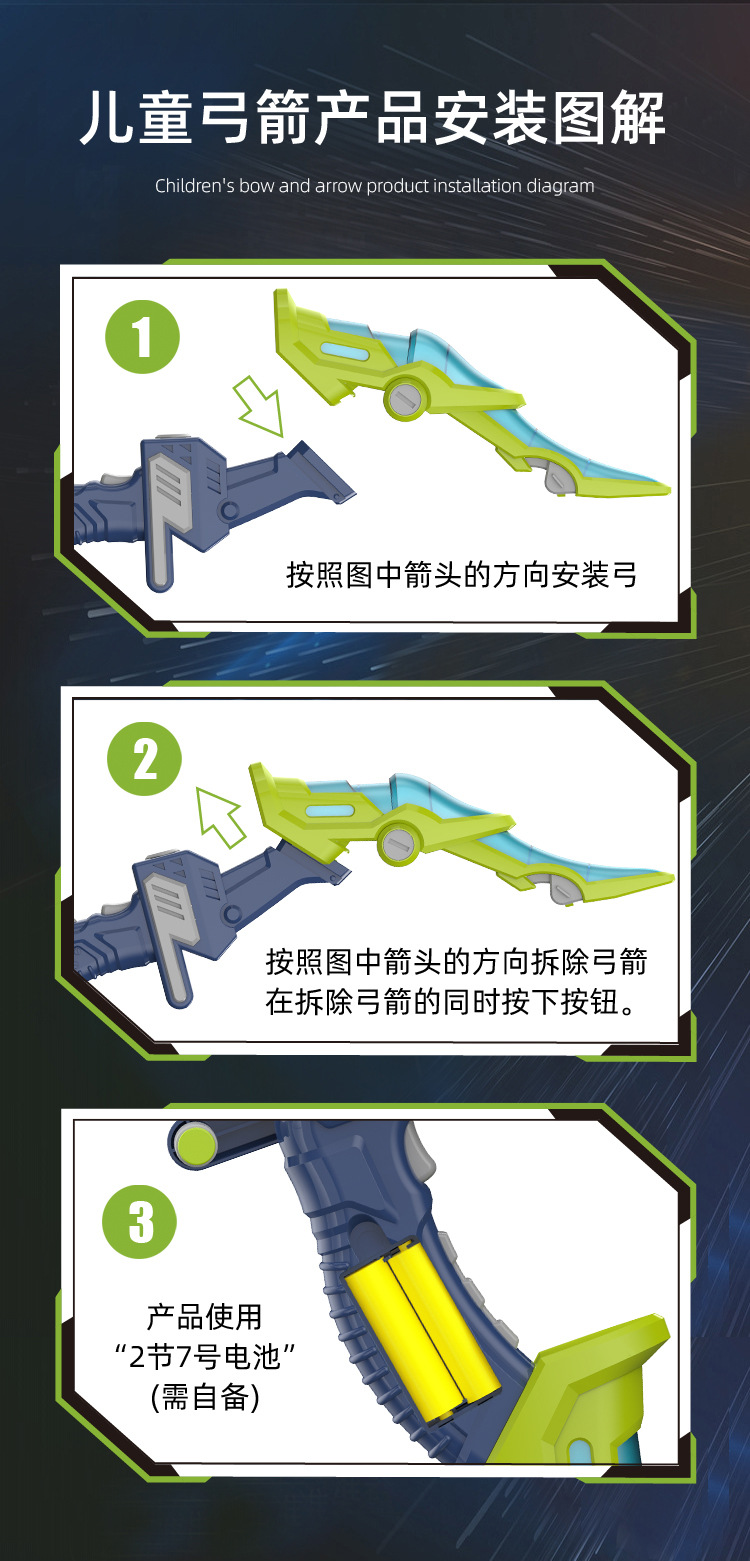 儿童弓箭产品安装图解

Children's bow and arrow product installation diagram

1

按照图中箭头的方向安装弓

2

按照图中箭头的方向拆除弓箭
在拆除弓箭的同时按下按钮。

3

产品使用
“2节7号电池”
(需自备)