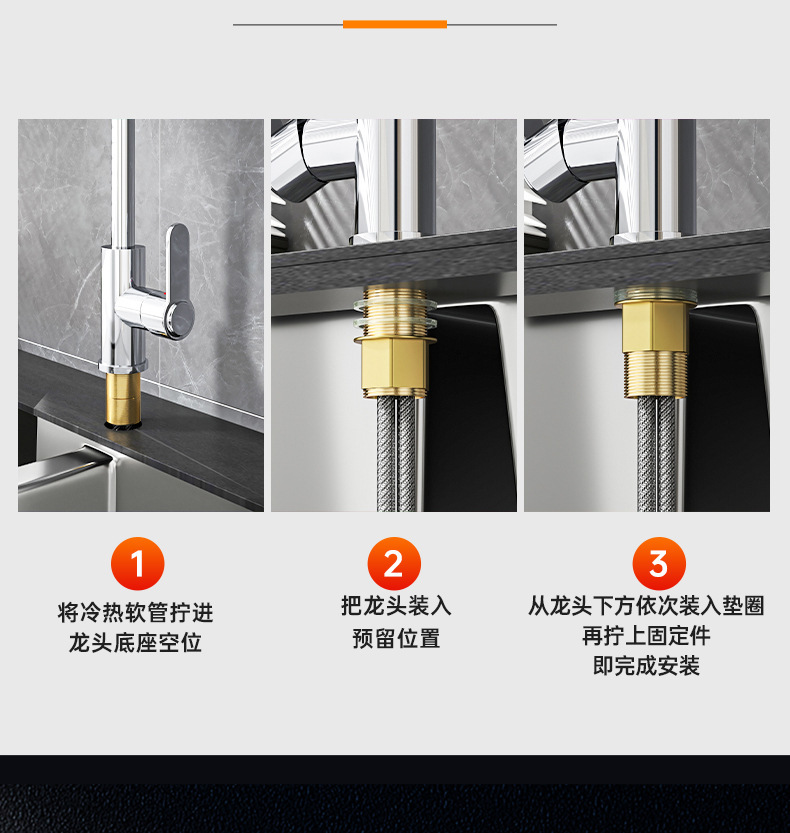 1
将冷热软管拧进
龙头底座空位

2
把龙头装入
预留位置

3
从龙头下方依次装入垫圈
再拧上固定件
即完成安装