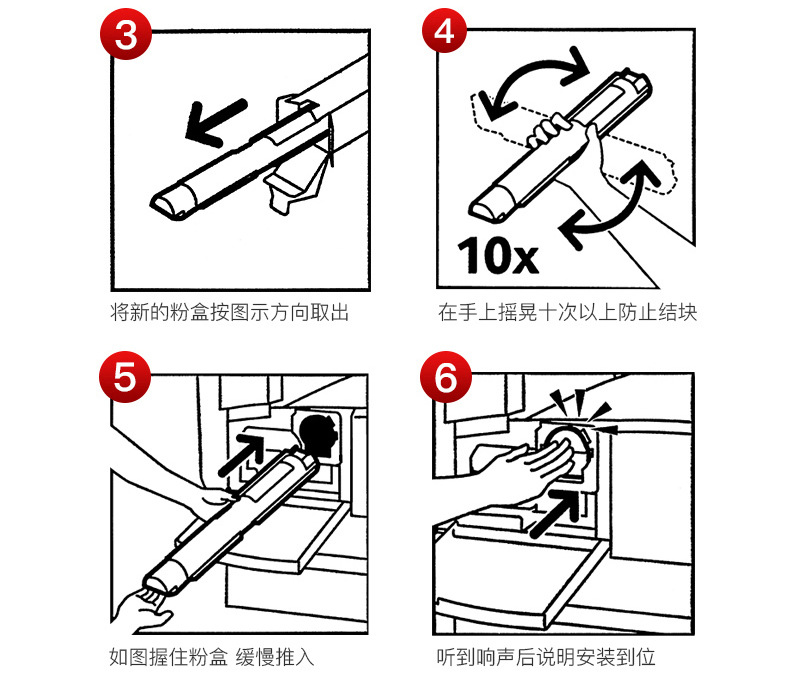 3

将新的粉盒按图示方向取出

4

10x

在手上摇晃十次以上防止结块

5

如图握住粉盒 缓慢推入

6

听到响声后说明安装到位