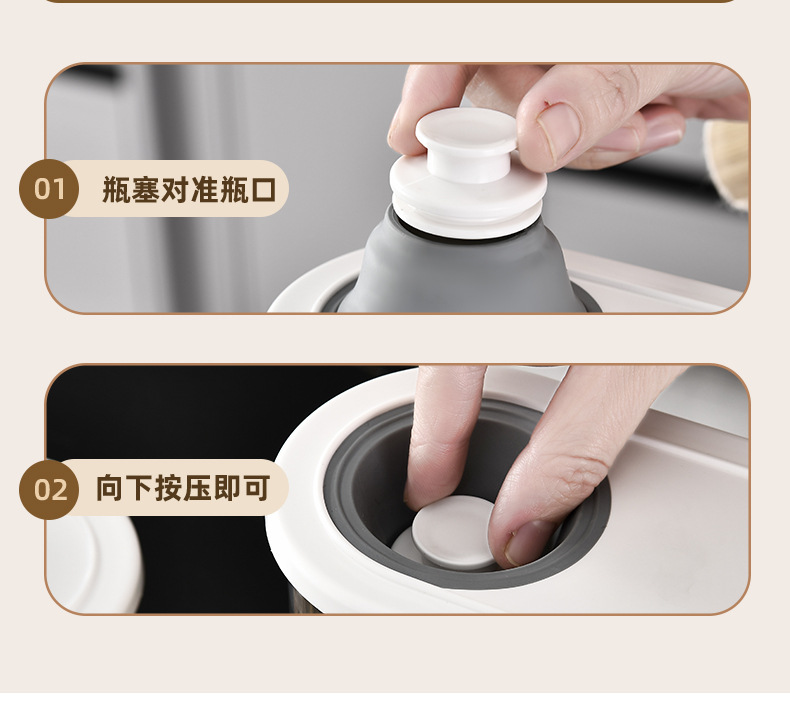 01 瓶塞对准瓶口

02 向下按压即可