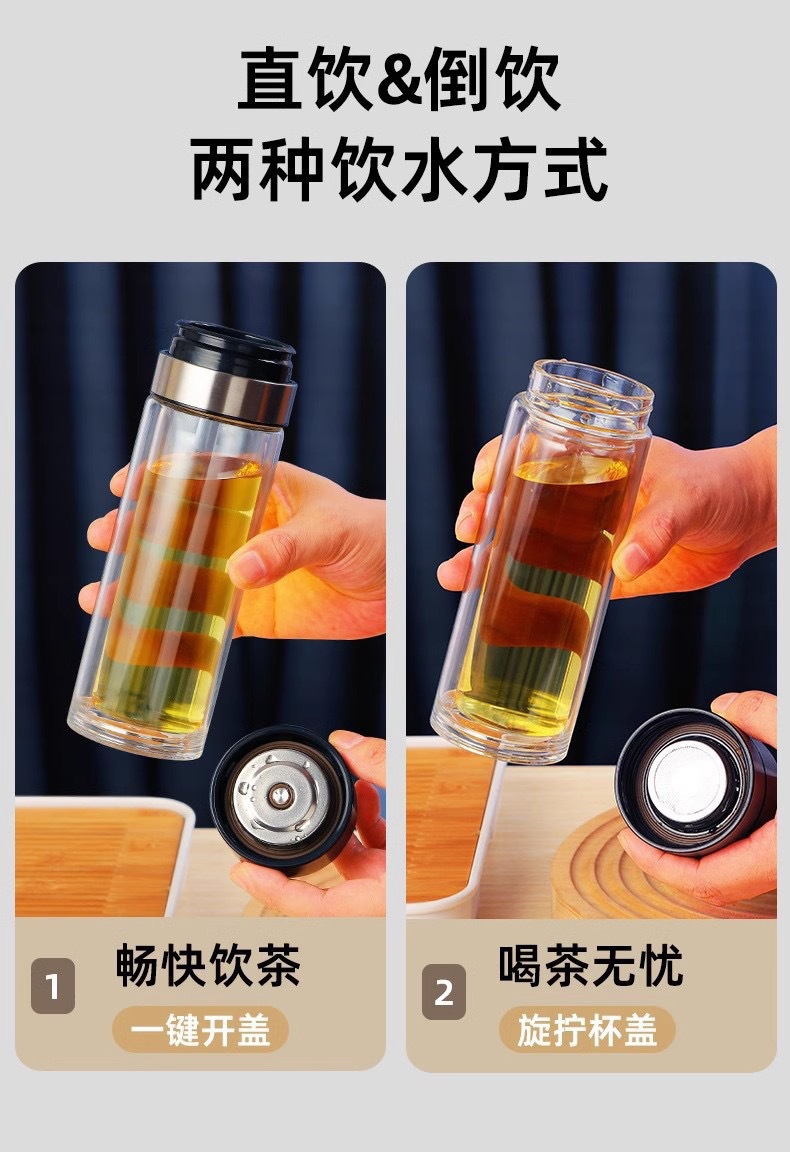 直饮&倒饮
两种饮水方式

1 畅快饮茶
一键开盖

2 喝茶无忧
旋拧杯盖