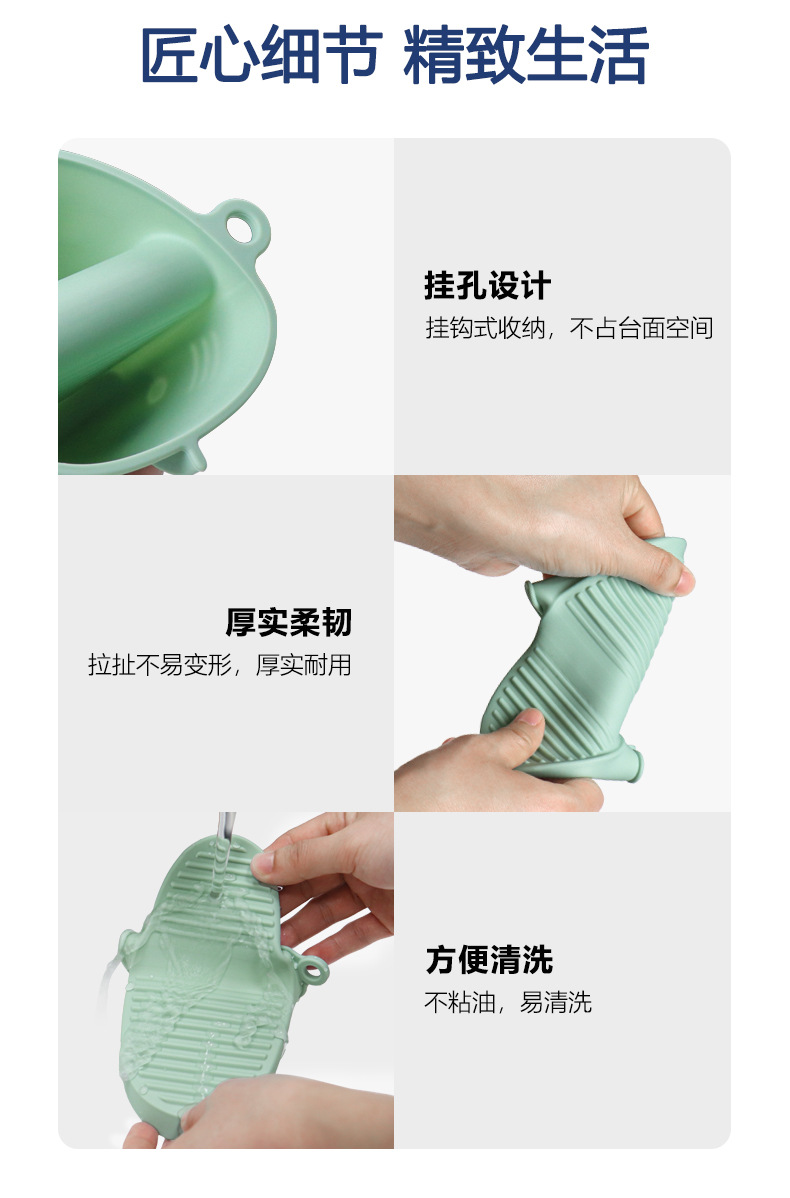 匠心细节 精致生活

挂孔设计
挂钩式收纳，不占台面空间

厚实柔韧
拉扯不易变形，厚实耐用

方便清洗
不粘油，易清洗