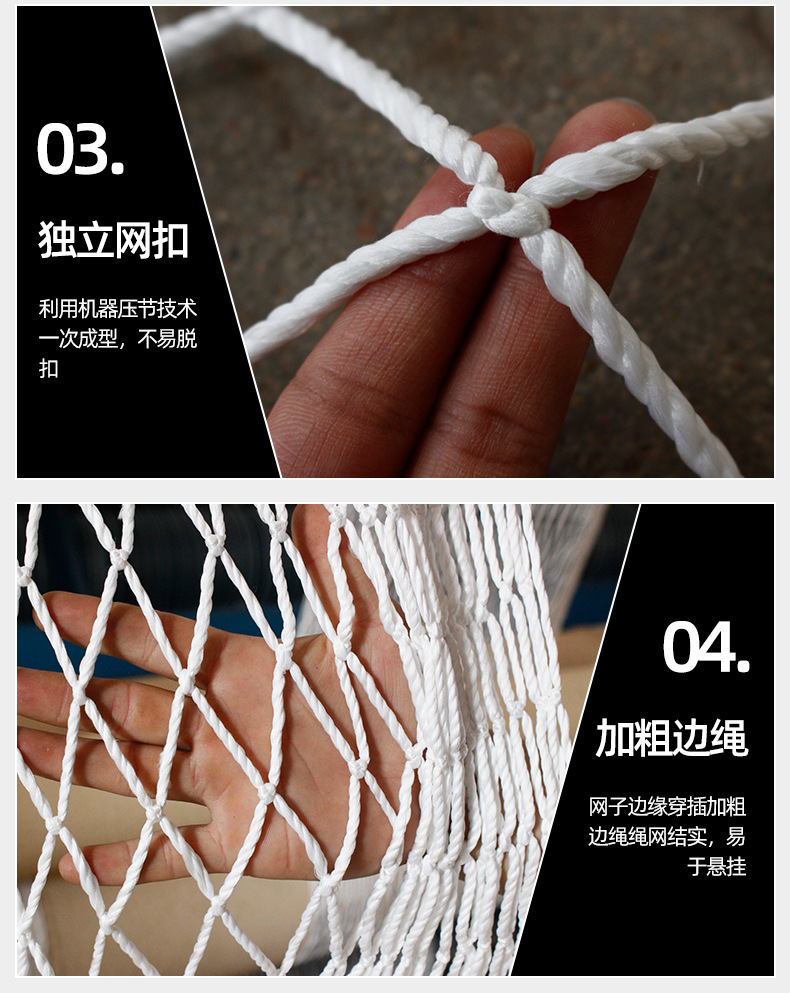 03.

独立网扣

利用机器压节技术一次成型，不易脱扣

04.

加粗边绳

网子边缘穿插加粗边绳绳网结实，易于悬挂