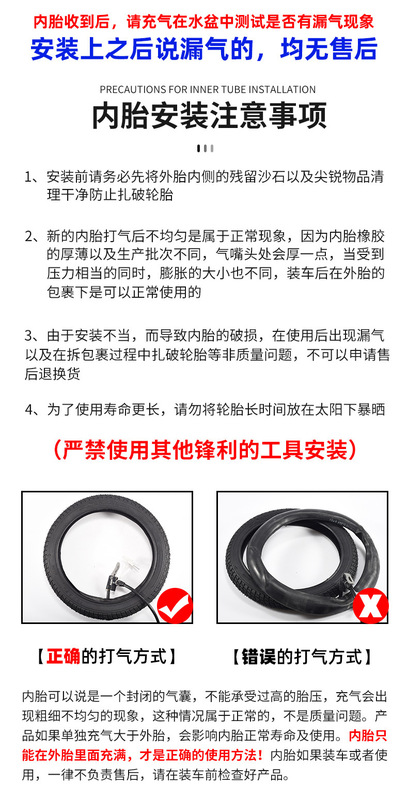 内胎收到后，请充气在水盆中测试是否有漏气现象

安装上之后说漏气的，均无售后

PRECAUTIONS FOR INNER TUBE INSTALLATION

内胎安装注意事项

1、安装前请务必先将外胎内侧的残留沙石以及尖锐物品清理干净防止扎破轮胎

2、新的内胎打气后不均匀是属于正常现象，因为内胎橡胶的厚薄以及生产批次不同，气嘴头处会厚一点，当受到压力相当的同时，膨胀的大小也不同，装车后在外胎的包裹下是可以正常使用的

3、由于安装不当，而导致内胎的破损，在使用后出现漏气以及在拆包裹过程中扎破轮胎等非质量问题，不可以申请售后退换货

4、为了使用寿命更长，请勿将轮胎长时间放在太阳下暴晒

（严禁使用其他锋利的工具安装）

【正确的打气方式】

【错误的打气方式】

内胎可以说是一个封闭的气囊，不能承受过高的胎压，充气会出现粗细不均匀的现象，这种情况属于正常的，不是质量问题。产品如果单独充气大于外胎，会影响内胎正常寿命及使用。内胎只能在外胎里面充满，才是正确的使用方法！内胎如果装车或者使用，一律不负责售后，请在装车前检查好产品。