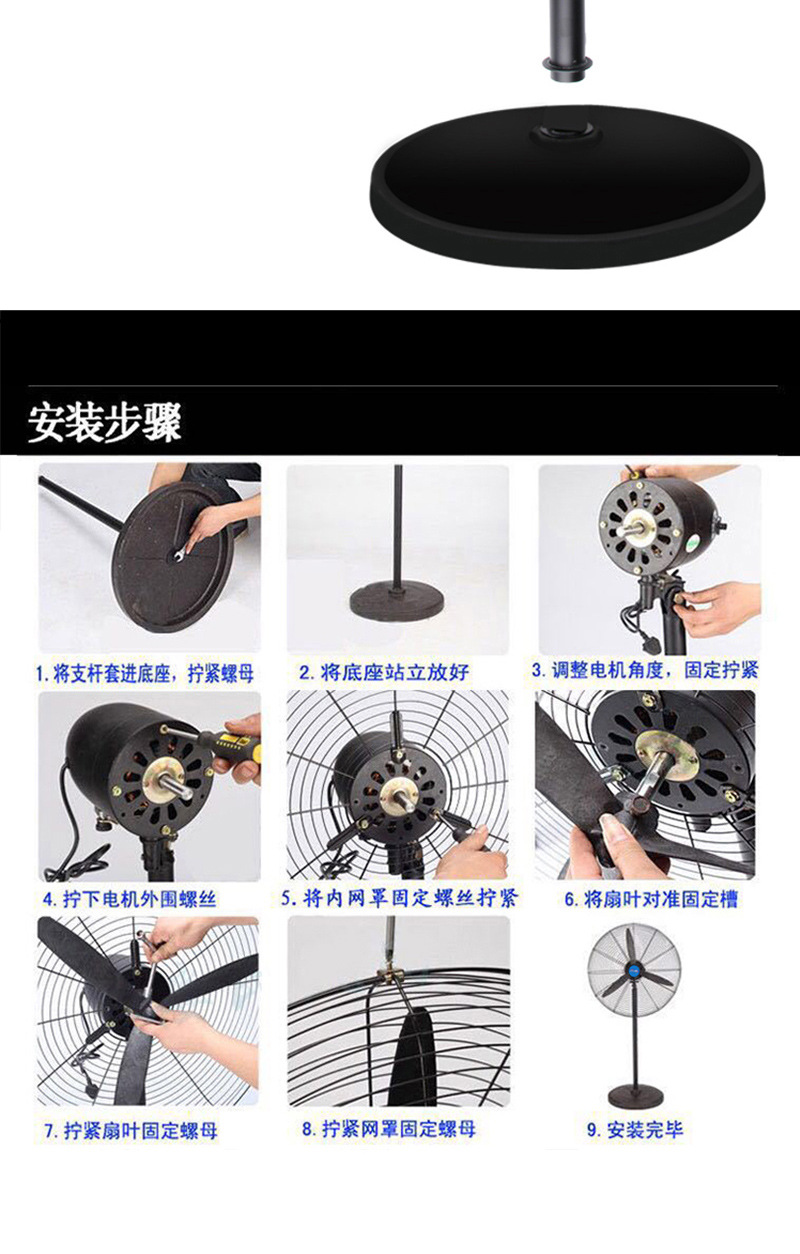 安装步骤

1. 将支杆套进底座，拧紧螺母

2. 将底座站立放好

3. 调整电机角度，固定拧紧

4. 拧下电机外围螺丝

5. 将内网罩固定螺丝拧紧

6. 将扇叶对准固定槽

7. 拧紧扇叶固定螺母

8. 拧紧网罩固定螺母

9. 安装完毕