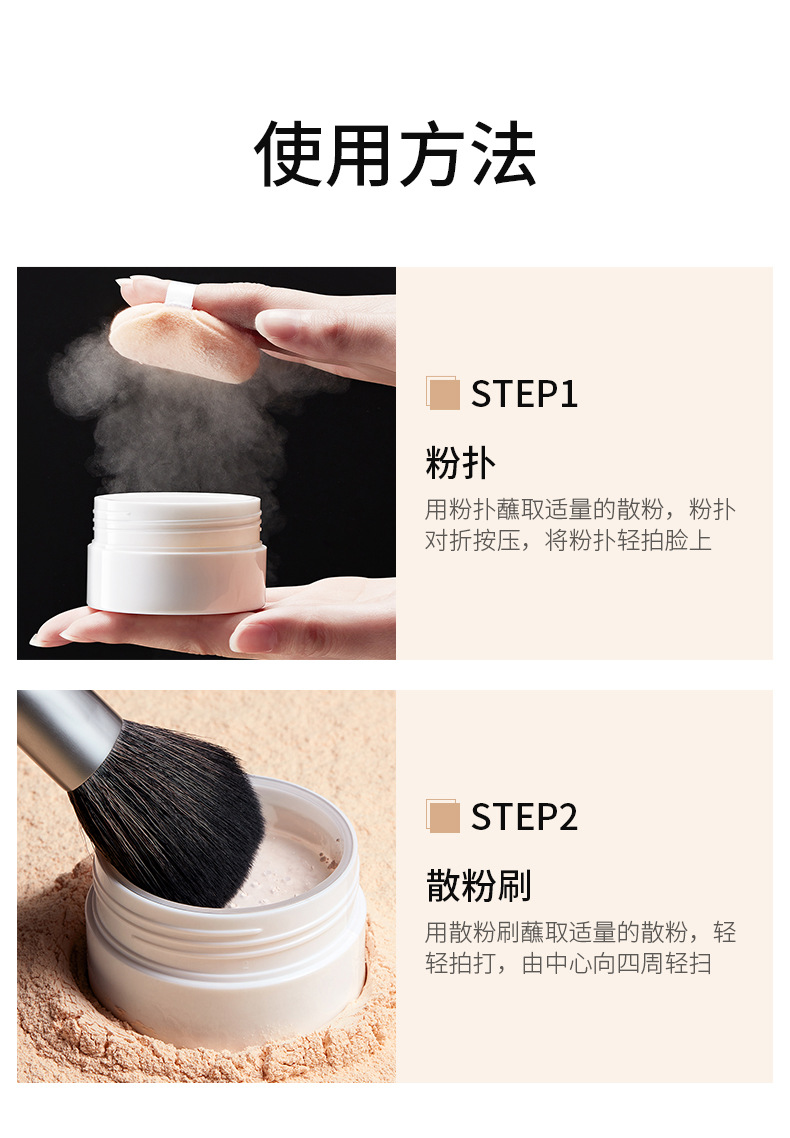 使用方法

STEP1

粉扑

用粉扑蘸取适量的散粉，粉扑对折按压，将粉扑轻拍脸上

STEP2

散粉刷

用散粉刷蘸取适量的散粉，轻轻拍打，由中心向四周轻扫