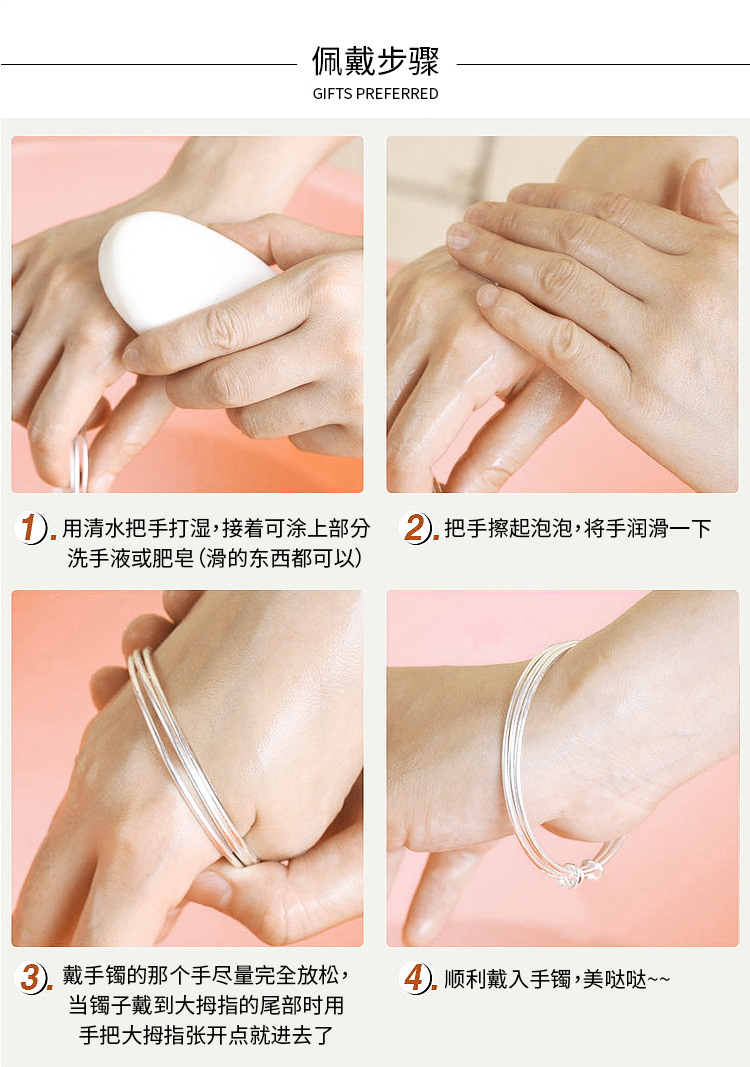 佩戴步骤
GIFTS PREFERRED

1. 用清水把手打湿，接着可涂上部分洗手液或肥皂（滑的东西都可以）

2. 把手擦起泡泡，将手润滑一下

3. 戴手镯的那个手尽量完全放松，当镯子戴到大拇指的尾部时用手把大拇指张开点就进去了

4. 顺利戴入手镯，美哒哒~~