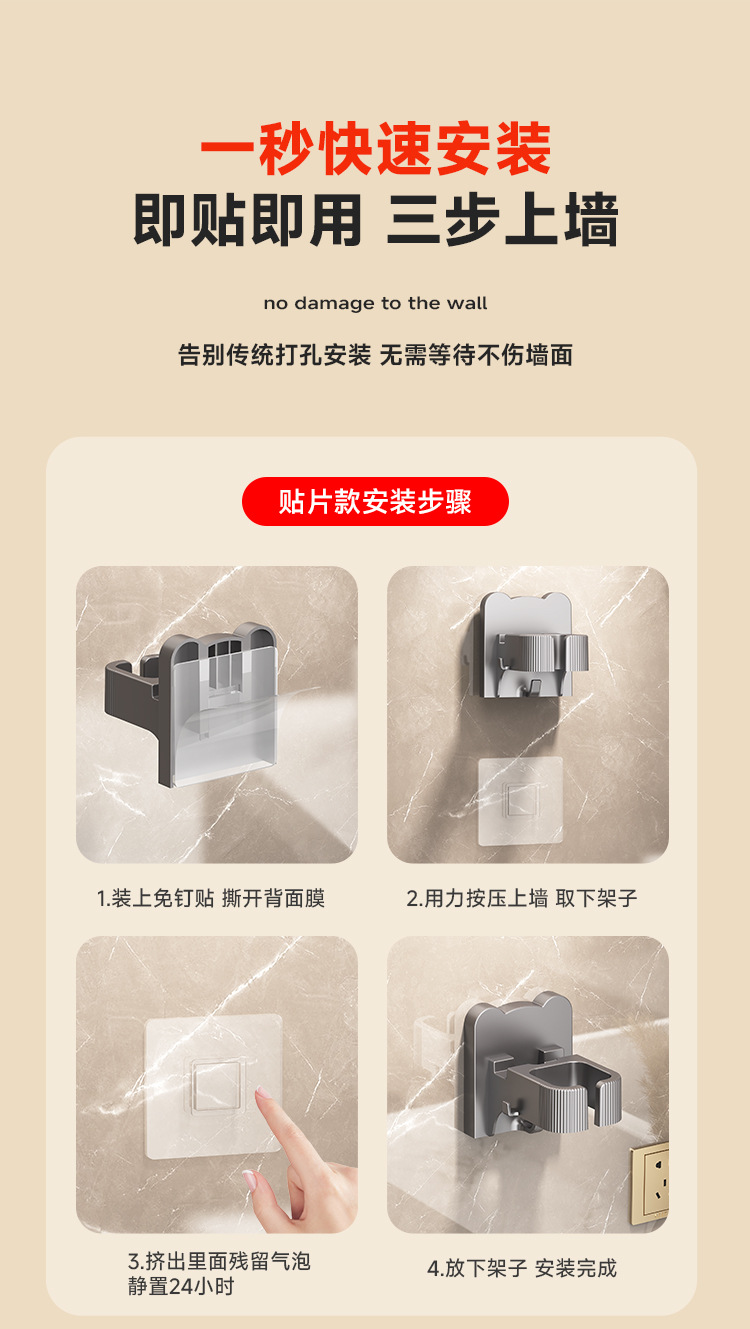 一秒快速安装
即贴即用 三步上墙

no damage to the wall

告别传统打孔安装 无需等待不伤墙面

贴片款安装步骤

1.装上免钉贴 撕开背面膜

2.用力按压上墙 取下架子

3.挤出里面残留气泡
静置24小时

4.放下架子 安装完成