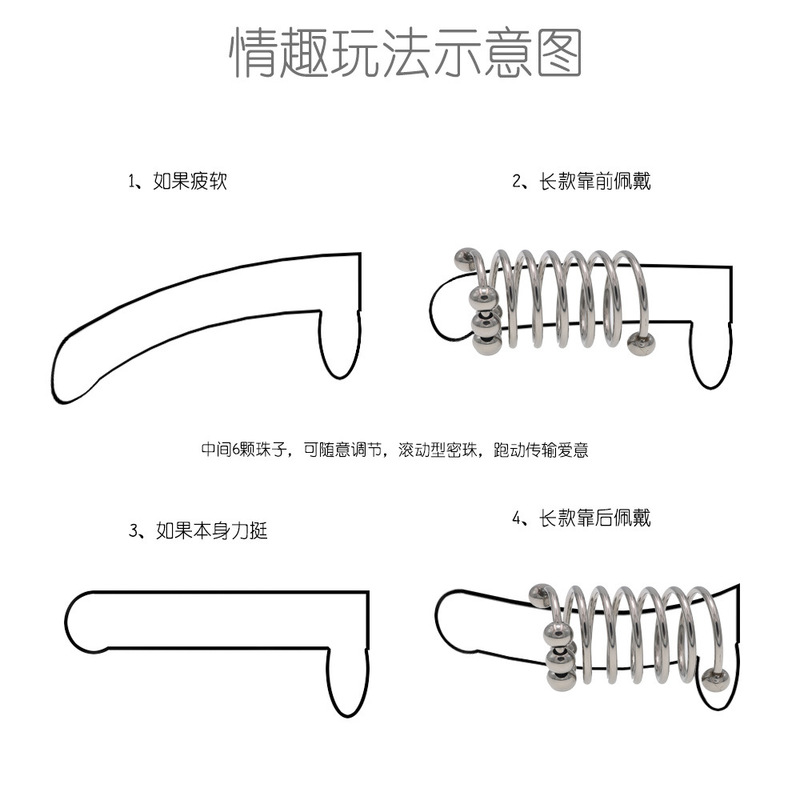 情趣玩法示意图

1、如果疲软

2、长款靠前佩戴

中间6颗珠子，可随意调节，滚动型密珠，跑动传输爱意

3、如果本身力挺

4、长款靠后佩戴