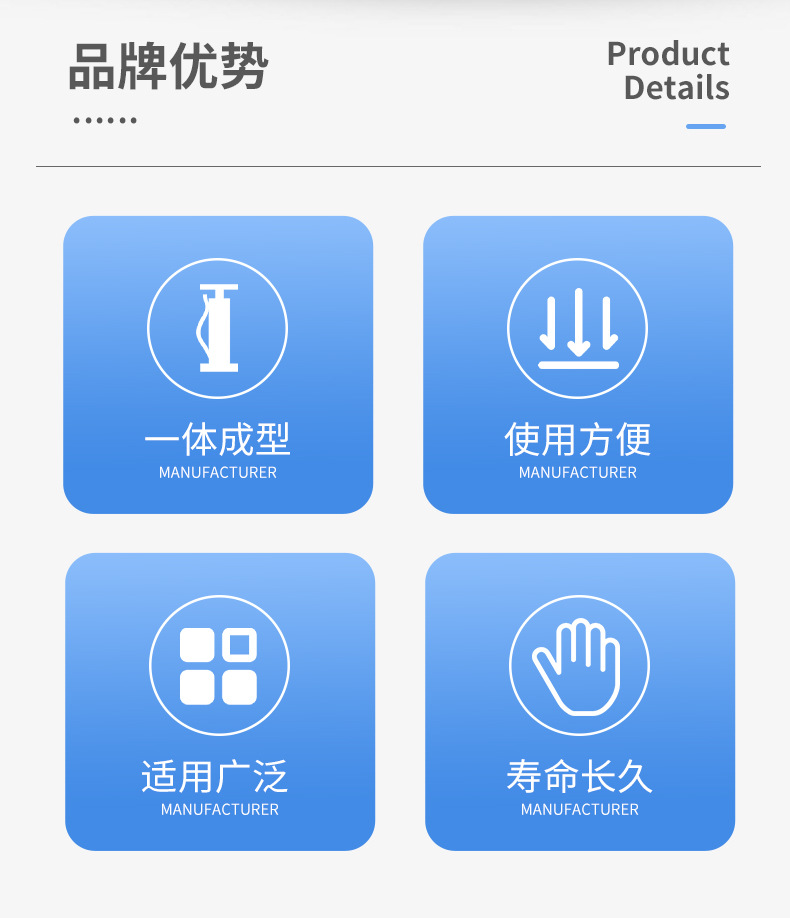 品牌优势

Product
Details

一体成型
MANUFACTURER

使用方便
MANUFACTURER

适用广泛
MANUFACTURER

寿命长久
MANUFACTURER