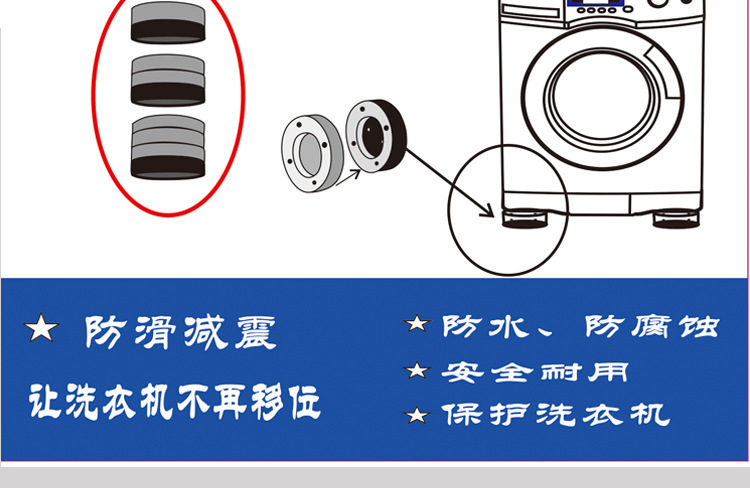 ★ 防滑减震

让洗衣机不再移位

★ 防水、防腐蚀

★ 安全耐用

★ 保护洗衣机