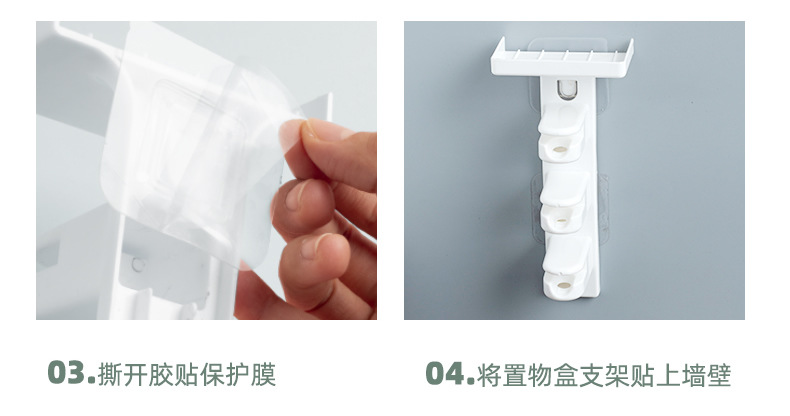 03.撕开胶贴保护膜

04.将置物盒支架贴上墙壁