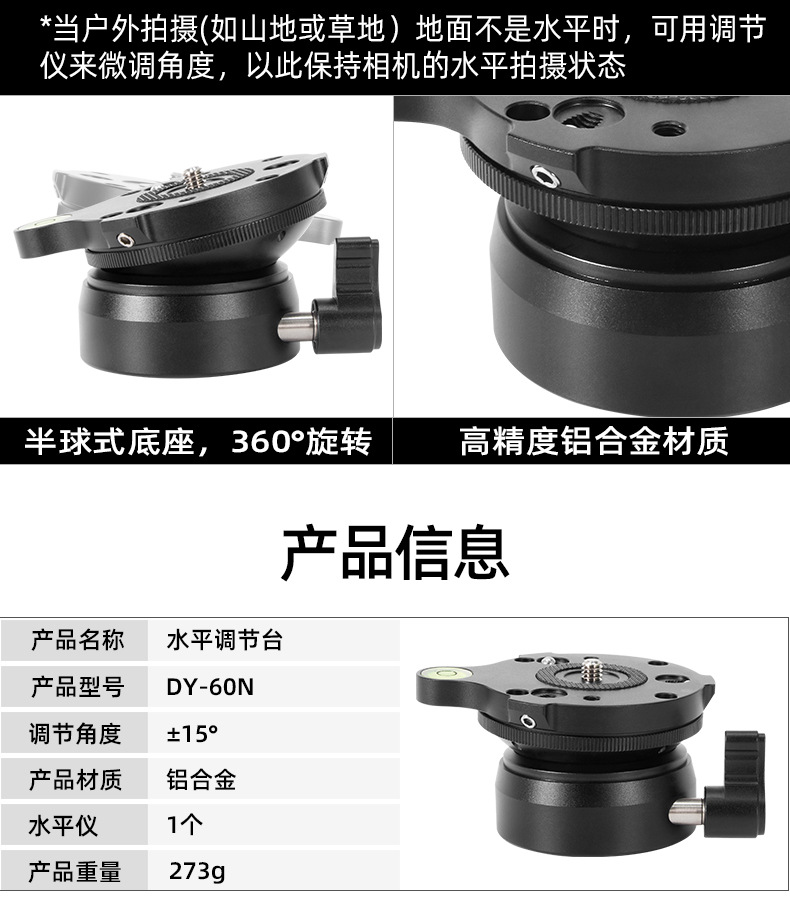 *当户外拍摄(如山地或草地）地面不是水平时，可用调节仪来微调角度，以此保持相机的水平拍摄状态

半球式底座，360°旋转

高精度铝合金材质

产品信息

| 产品名称 | 水平调节台 |
|---|---|
| 产品型号 | DY-60N |
| 调节角度 | ±15° |
| 产品材质 | 铝合金 |
| 水平仪 | 1个 |
| 产品重量 | 273g |