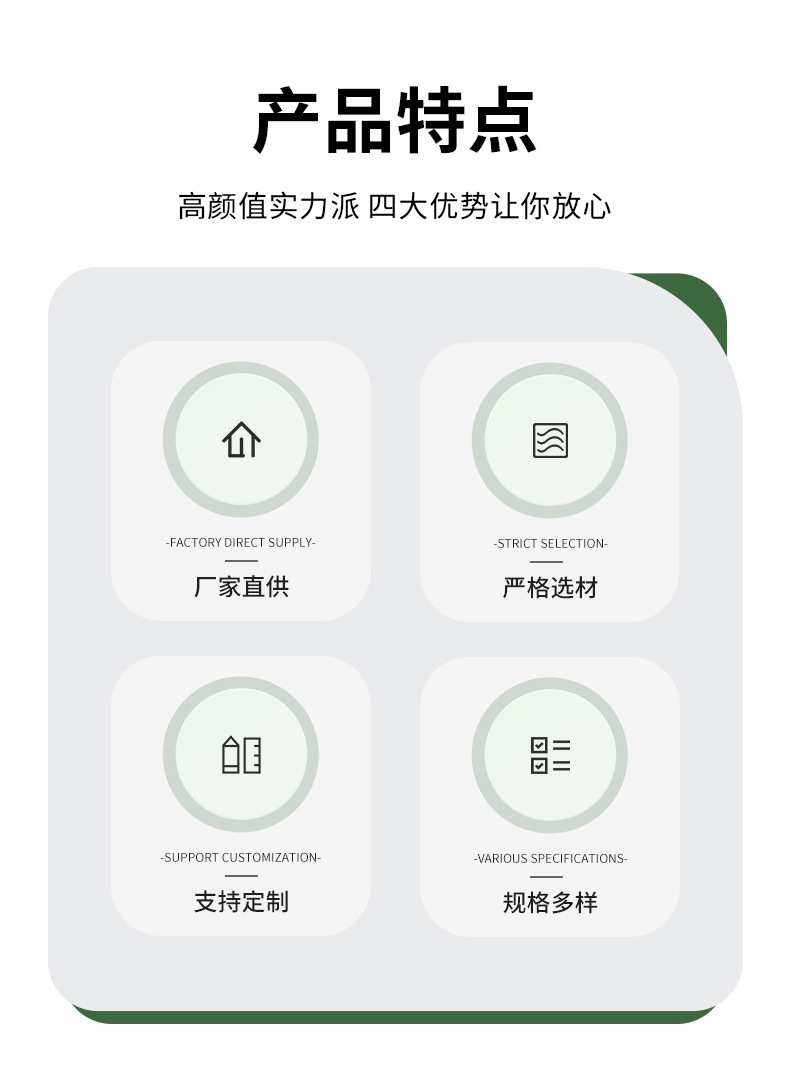 产品特点

高颜值实力派 四大优势让你放心

-FACTORY DIRECT SUPPLY-

厂家直供

-STRICT SELECTION-

严格选材

-SUPPORT CUSTOMIZATION-

支持定制

-VARIOUS SPECIFICATIONS-

规格多样