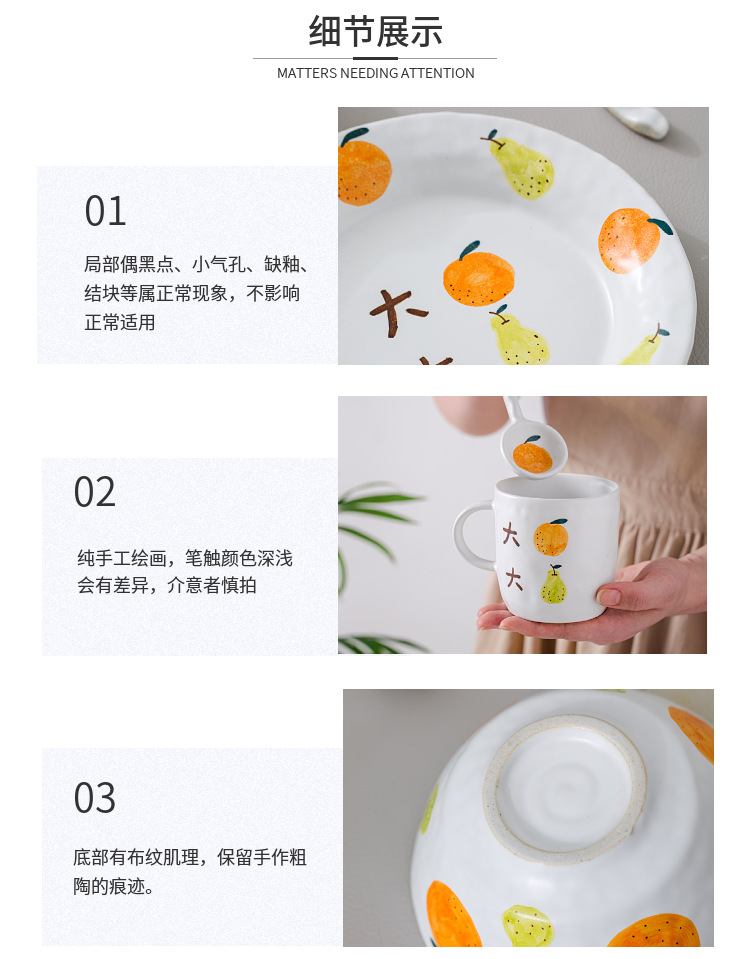 细节展示

MATTERS NEEDING ATTENTION

01

局部偶黑点、小气孔、缺釉、结块等属正常现象，不影响正常适用

大

02

纯手工绘画，笔触颜色深浅会有差异，介意者慎拍

大

大

03

底部有布纹肌理，保留手作粗陶的痕迹。