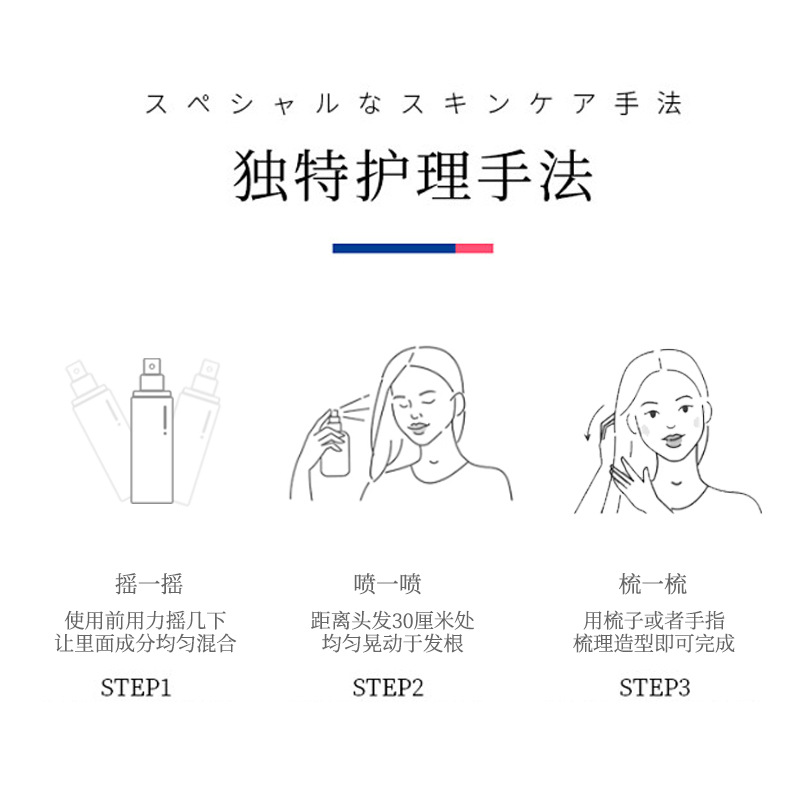 スペシャルなスキンケア手法

独特护理手法

摇一摇

使用前用力摇几下
让里面成分均匀混合

STEP1

喷一喷

距离头发30厘米处
均匀晃动于发根

STEP2

梳一梳

用梳子或者手指
梳理造型即可完成

STEP3