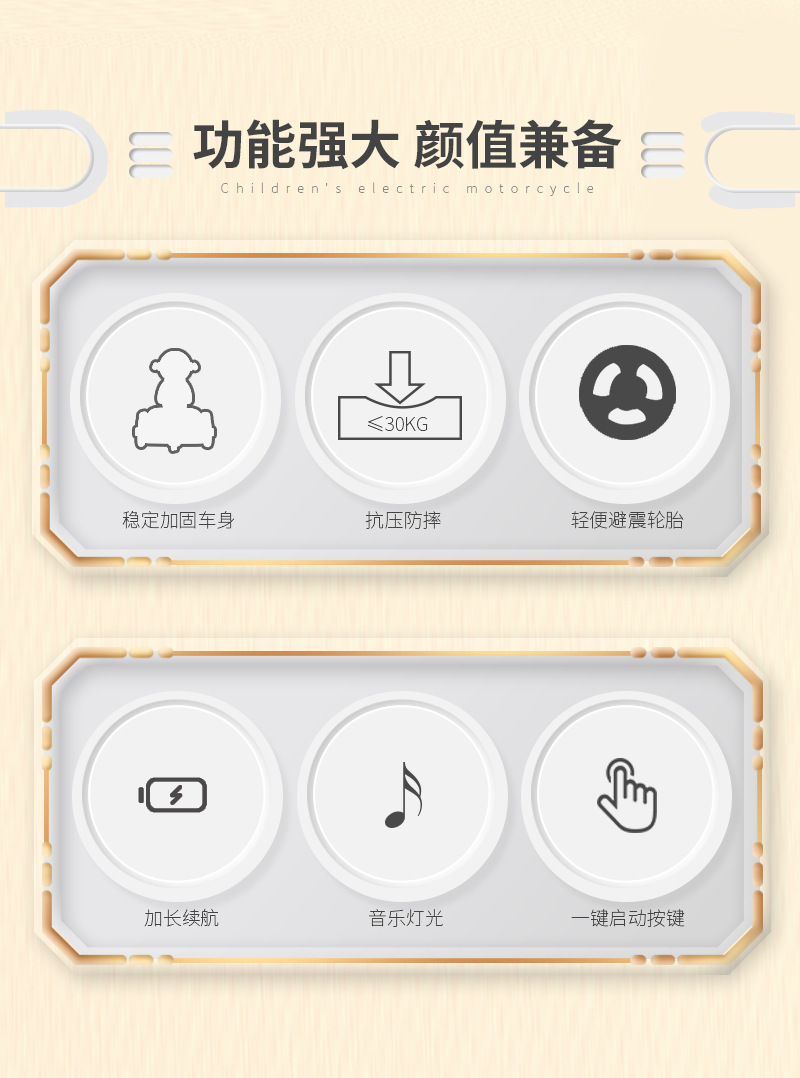 功能强大 颜值兼备

Children's electric motorcycle

≤30KG

稳定加固车身

抗压防摔

轻便避震轮胎

加长续航

音乐灯光

一键启动按键