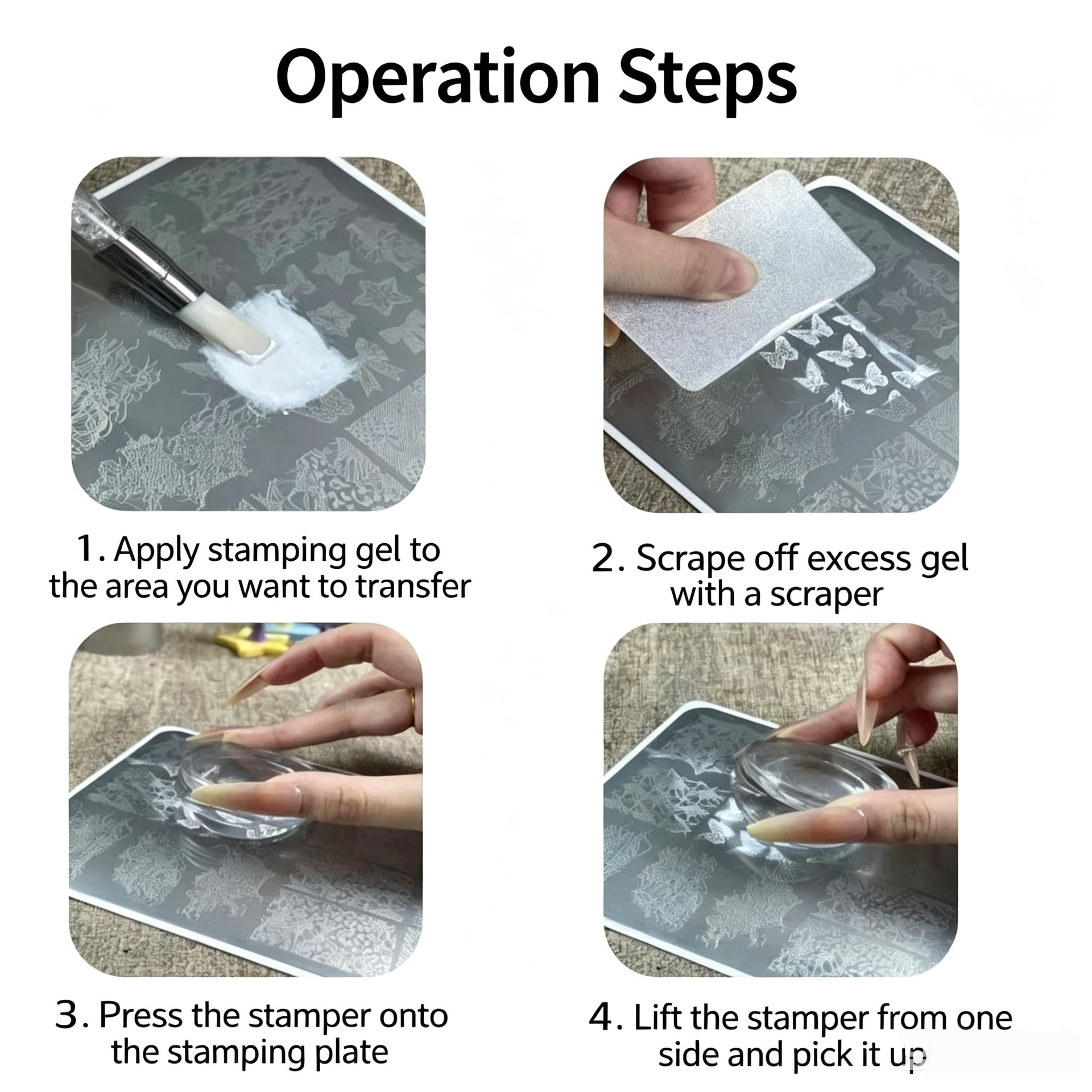 Operation Steps

1. Apply stamping gel to the area you want to transfer

2. Scrape off excess gel with a scraper

3. Press the stamper onto the stamping plate

4. Lift the stamper from one side and pick it up