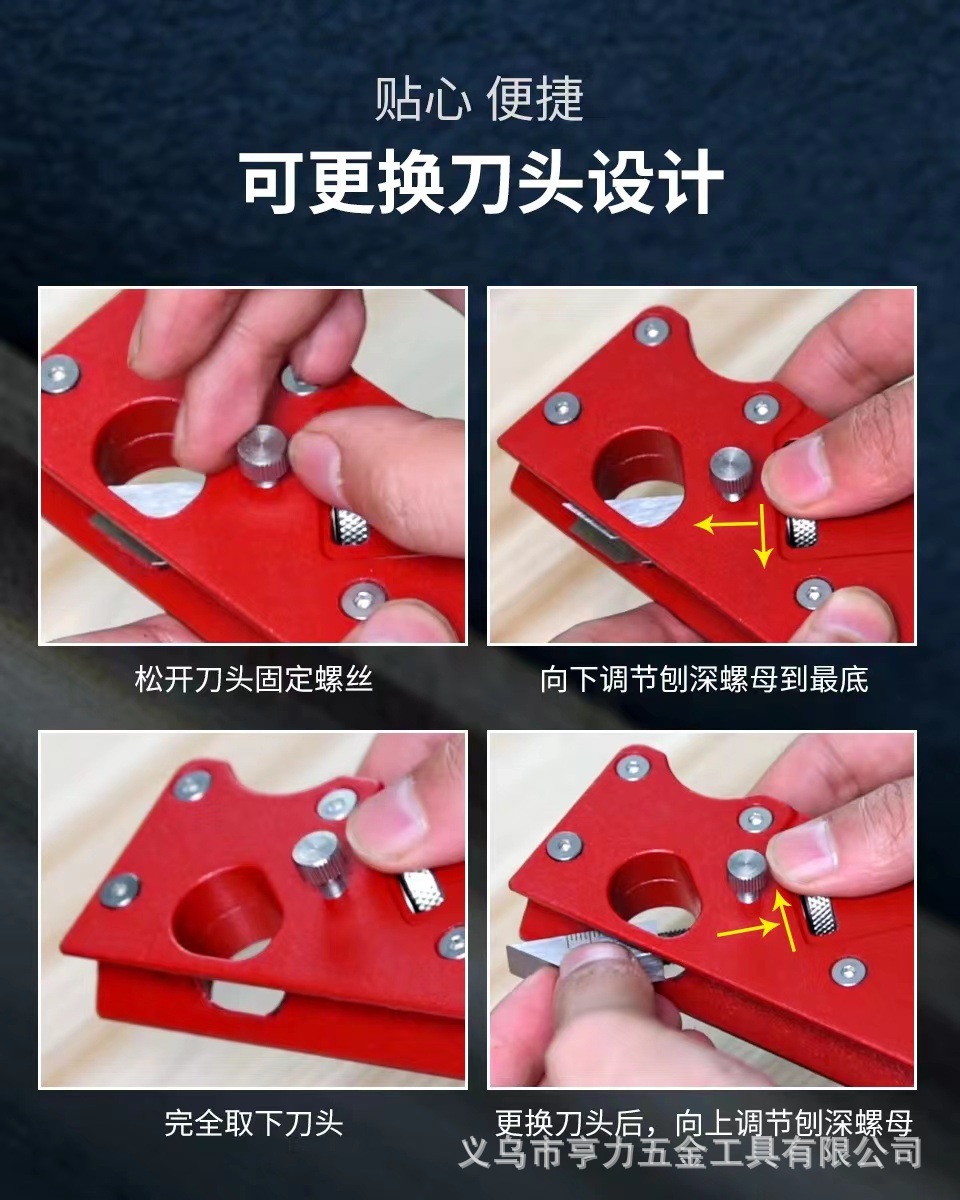 贴心 便捷
可更换刀头设计

松开刀头固定螺丝

向下调节刨深螺母到最底

完全取下刀头

更换刀头后，向上调节刨深螺母

义乌市亨力五金工具有限公司