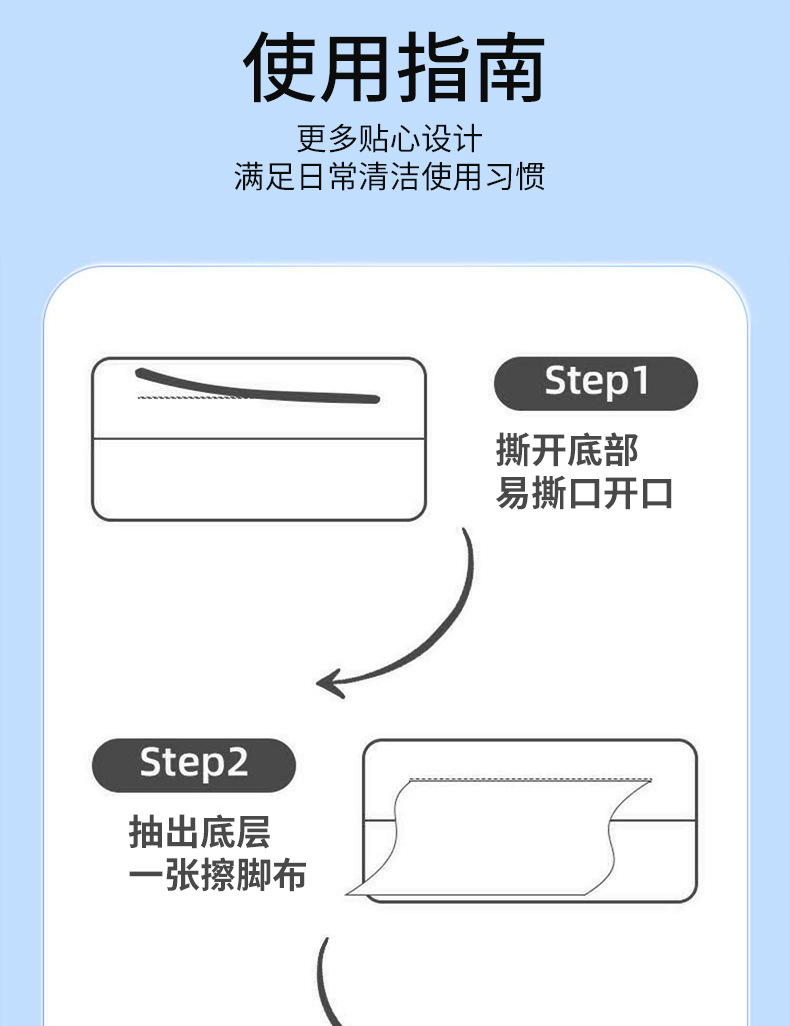 使用指南

更多贴心设计
满足日常清洁使用习惯

Step1

撕开底部
易撕口开口

Step2

抽出底层
一张擦脚布