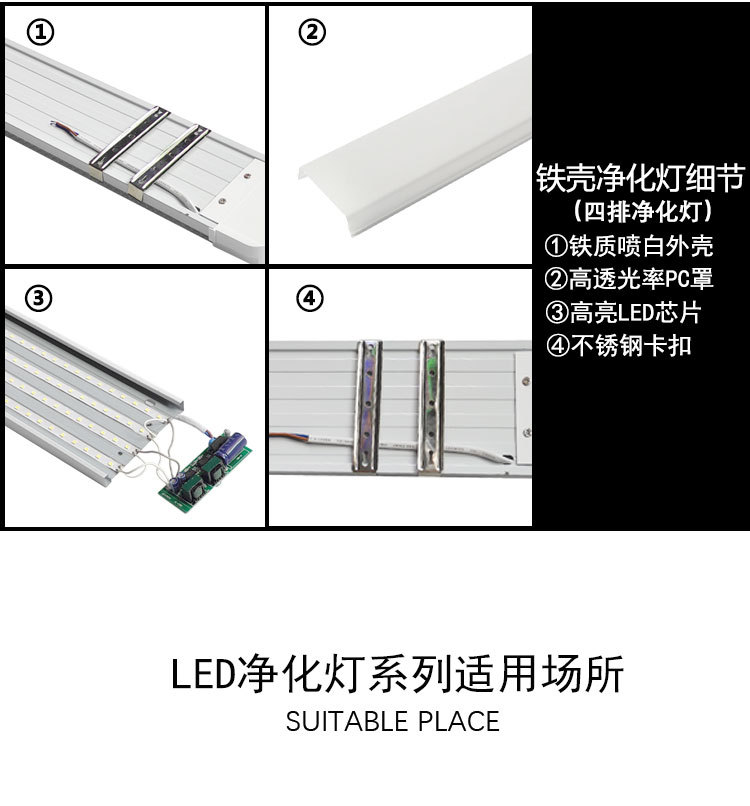 ①

②

③

④

铁壳净化灯细节
（四排净化灯）
①铁质喷白外壳
②高透光率PC罩
③高亮LED芯片
④不锈钢卡扣

LED净化灯系列适用场所
SUITABLE PLACE