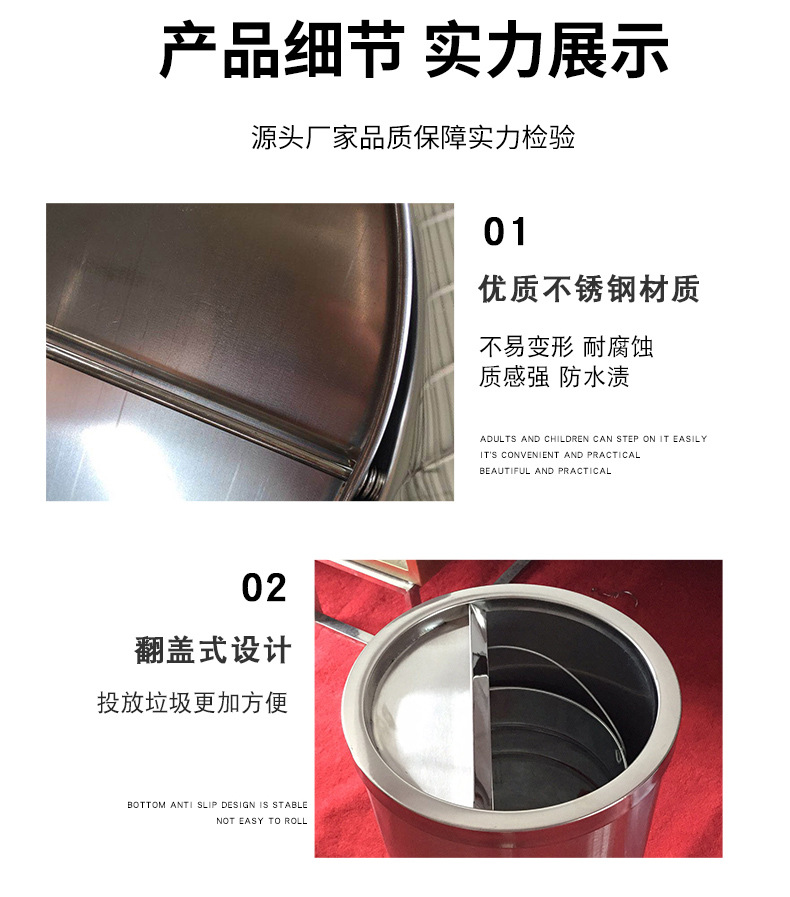 产品细节 实力展示

源头厂家品质保障实力检验

01

优质不锈钢材质

不易变形 耐腐蚀
质感强 防水渍

ADULTS AND CHILDREN CAN STEP ON IT EASILY
IT'S CONVENIENT AND PRACTICAL
BEAUTIFUL AND PRACTICAL

02

翻盖式设计

投放垃圾更加方便

BOTTOM ANTI SLIP DESIGN IS STABLE
NOT EASY TO ROLL