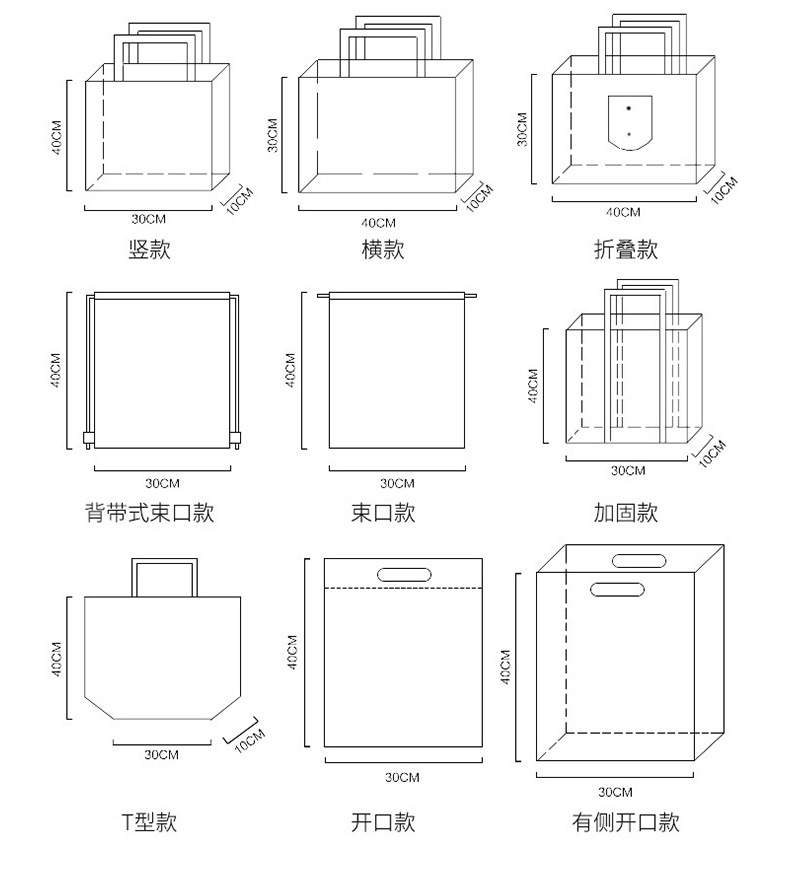 40CM
30CM
10CM
竖款

30CM
40CM
10CM
横款

30CM
40CM
10CM
折叠款

40CM
30CM
背带式束口款

40CM
30CM
束口款

40CM
30CM
10CM
加固款

40CM
30CM
10CM
T型款

40CM
30CM
开口款

40CM
30CM
有侧开口款