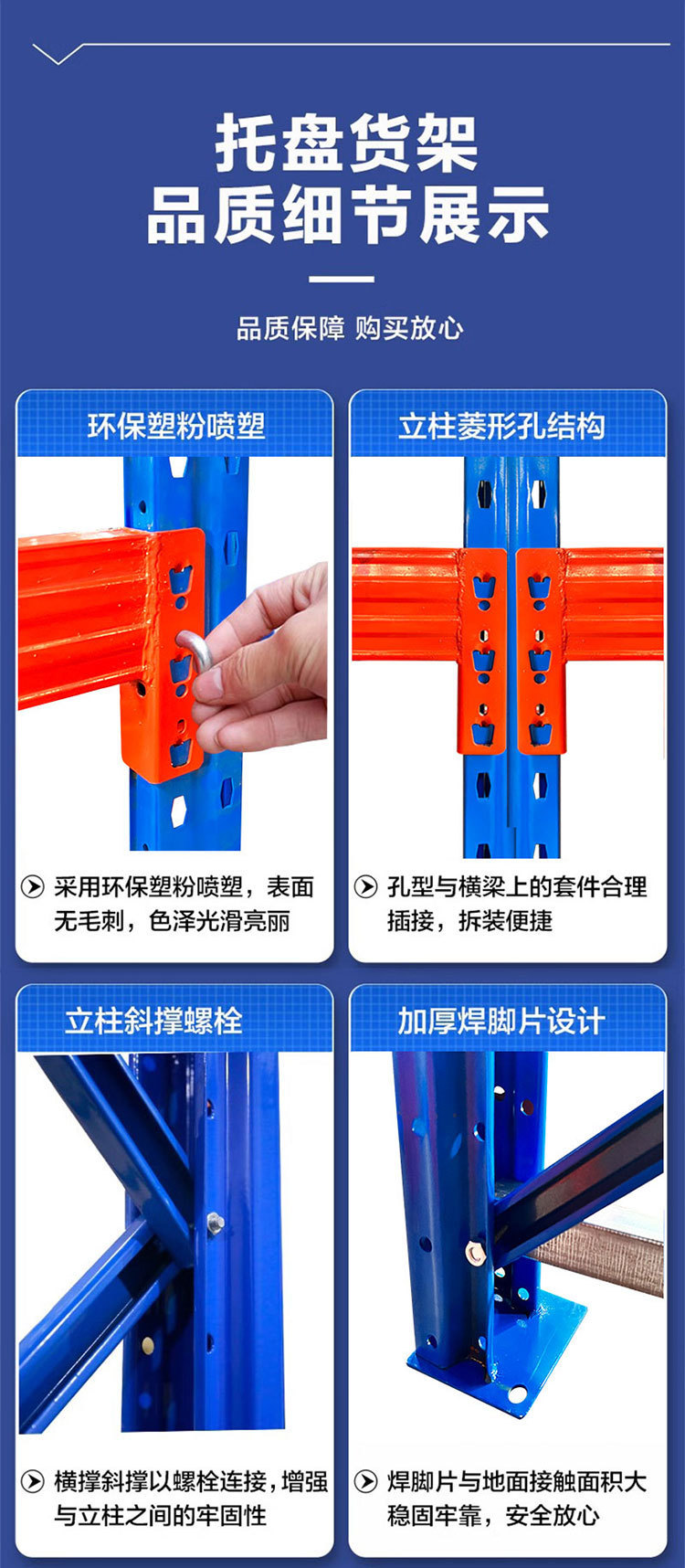 托盘货架
品质细节展示

品质保障 购买放心

环保塑粉喷塑

采用环保塑粉喷塑，表面无毛刺，色泽光滑亮丽

立柱菱形孔结构

孔型与横梁上的套件合理插接，拆装便捷

立柱斜撑螺栓

横撑斜撑以螺栓连接，增强与立柱之间的牢固性

加厚焊脚片设计

焊脚片与地面接触面积大稳固牢靠，安全放心