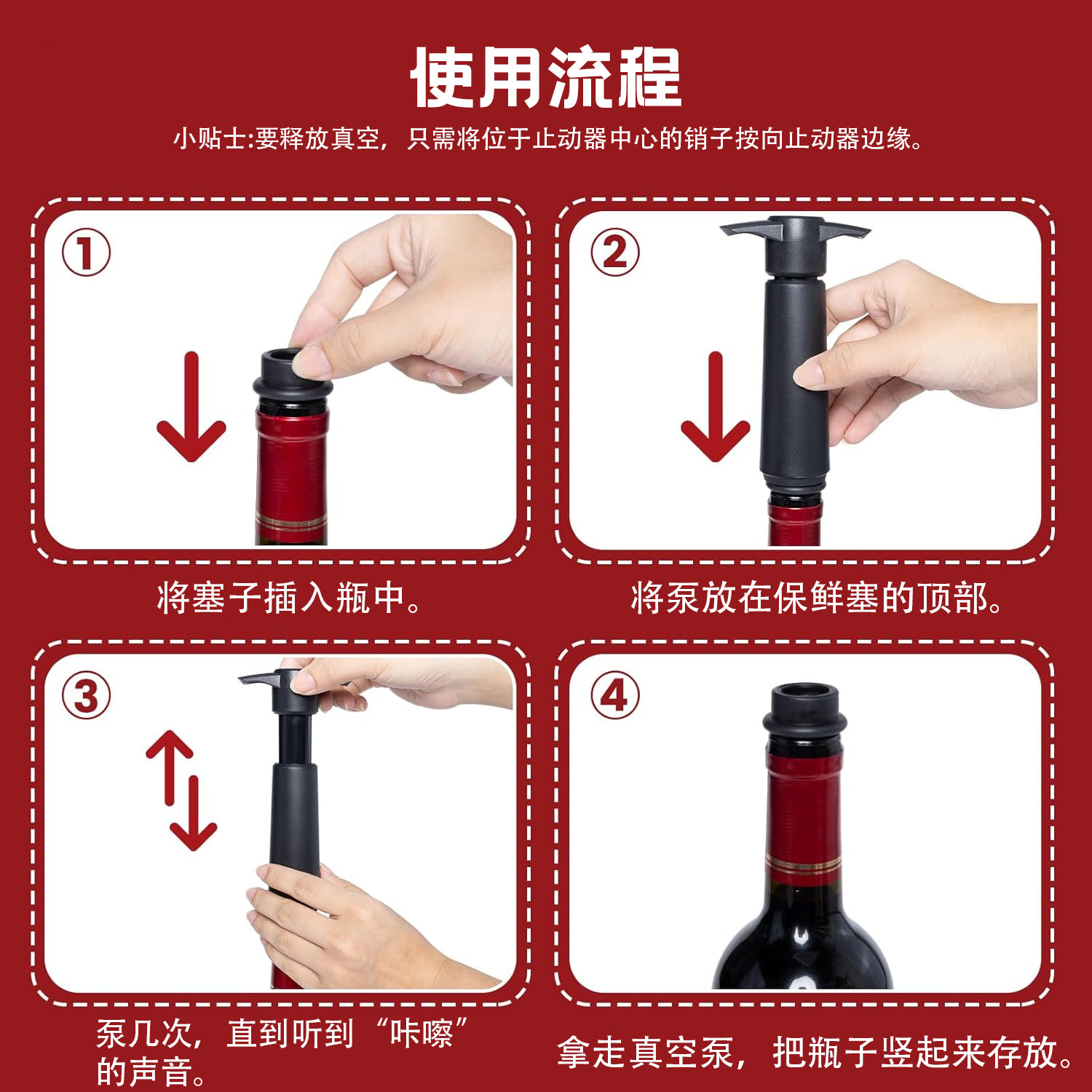 使用流程

小贴士:要释放真空，只需将位于止动器中心的销子按向止动器边缘。

①

将塞子插入瓶中。

②

将泵放在保鲜塞的顶部。

③

泵几次，直到听到“咔嚓”的声音。

④

拿走真空泵，把瓶子竖起来存放。