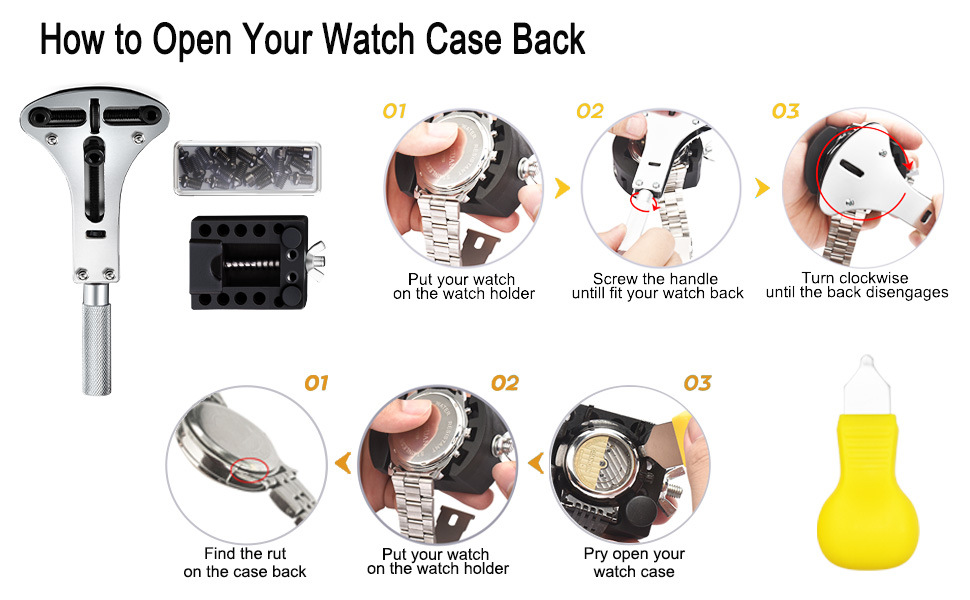 How to Open Your Watch Case Back

01

Put your watch on the watch holder

02

Screw the handle untill fit your watch back

03

Turn clockwise until the back disengages

01

Find the rut on the case back

02

Put your watch on the watch holder

03

Pry open your watch case