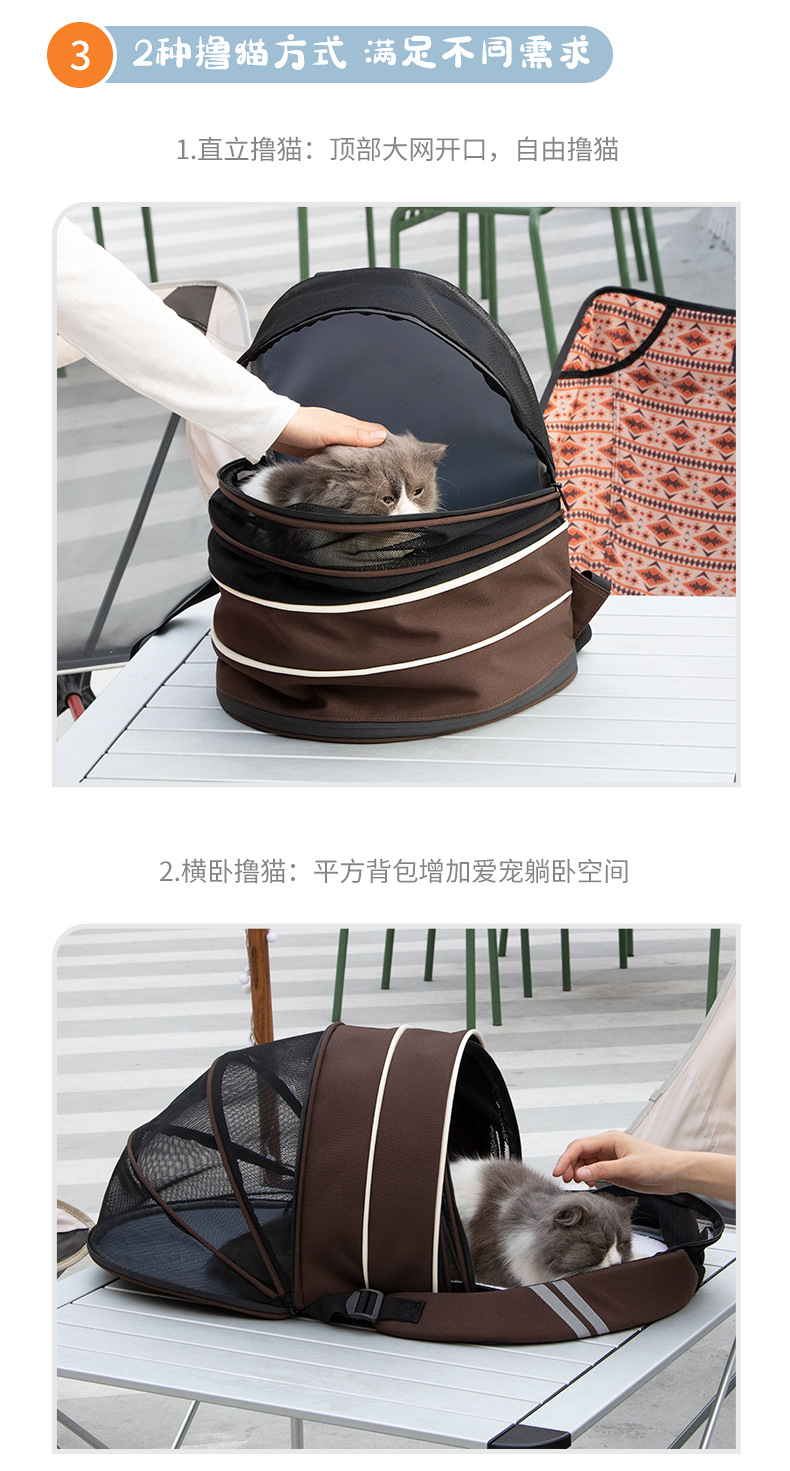 3 2种撸猫方式 满足不同需求

1.直立撸猫：顶部大网开口，自由撸猫

2.横卧撸猫：平方背包增加爱宠躺卧空间