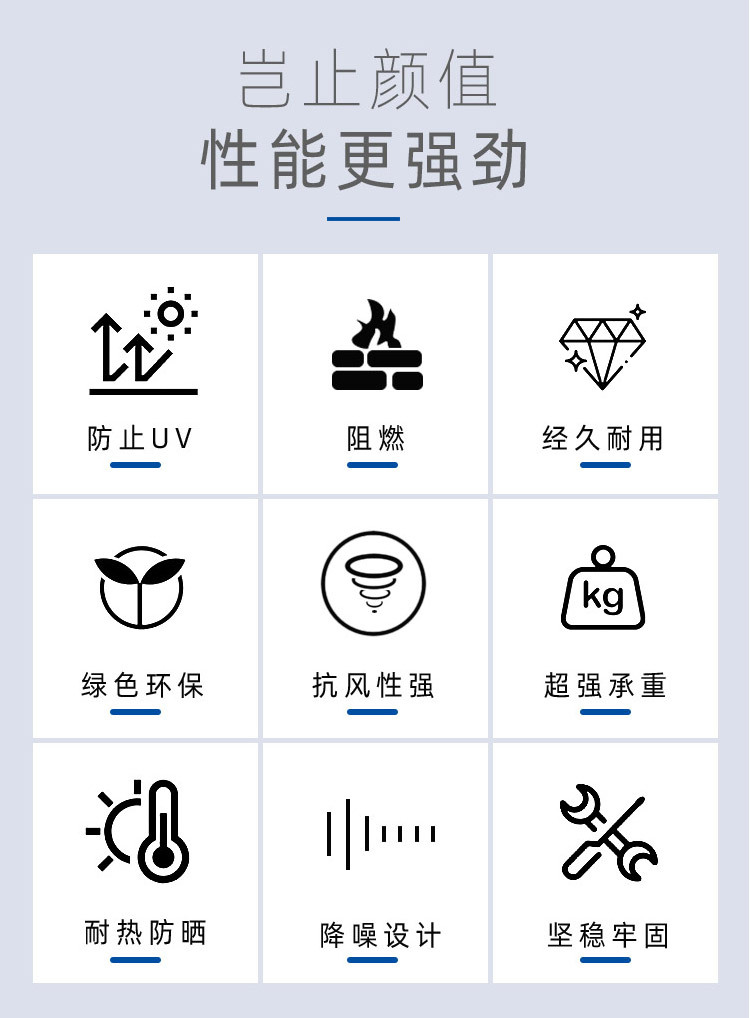 岂止颜值
性能更强劲

防止UV

阻燃

经久耐用

绿色环保

抗风性强

kg

超强承重

耐热防晒

降噪设计

坚稳牢固