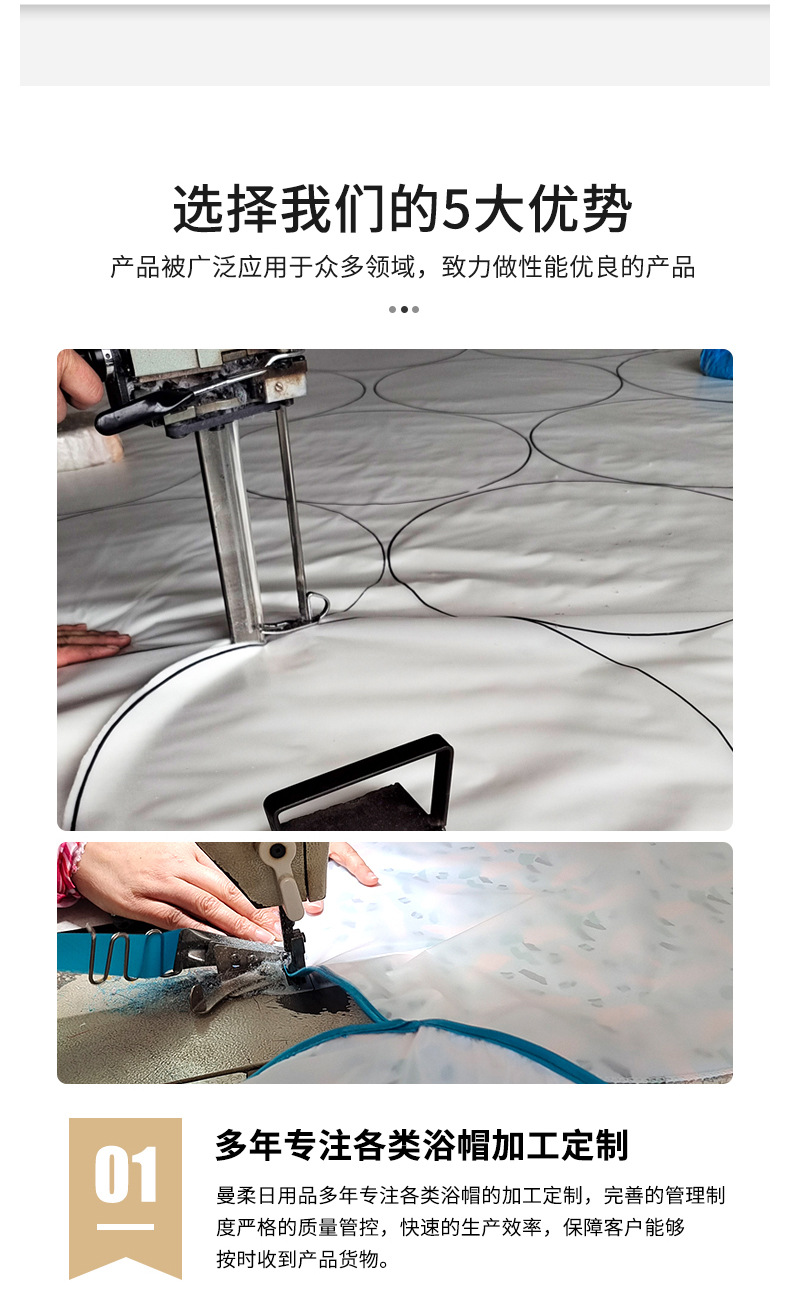 选择我们的5大优势

产品被广泛应用于众多领域，致力做性能优良的产品

01

多年专注各类浴帽加工定制

曼柔日用品多年专注各类浴帽的加工定制，完善的管理制度严格的质量管控，快速的生产效率，保障客户能够按时收到产品货物。