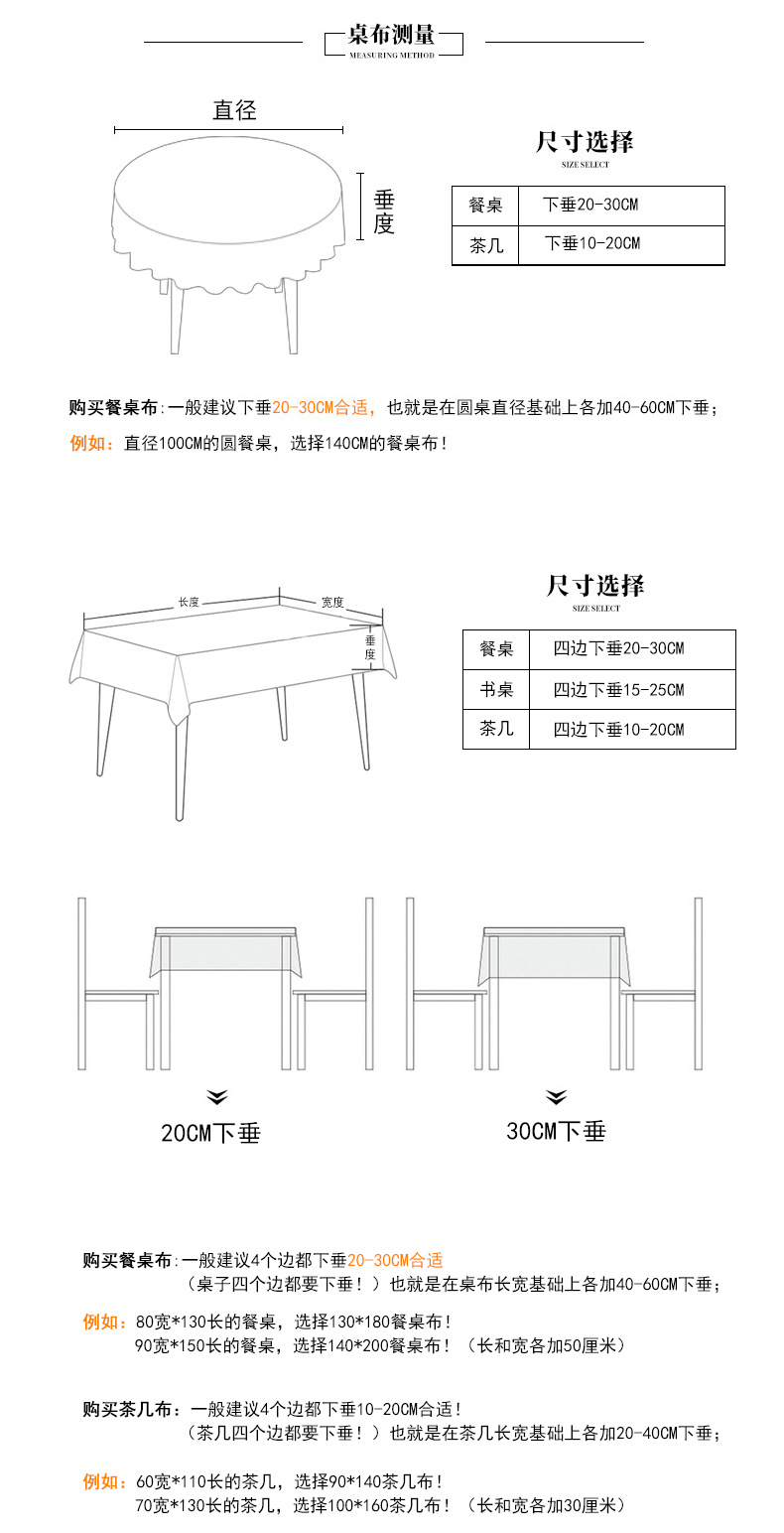 桌布测量
MEASURING METHOD

直径

垂度

尺寸选择
SIZE SELECT

| 餐桌 | 下垂20-30CM |
|---|---|
| 茶几 | 下垂10-20CM |

购买餐桌布:一般建议下垂20-30CM合适，也就是在圆桌直径基础上各加40-60CM下垂；

例如：直径100CM的圆餐桌，选择140CM的餐桌布！

长度
宽度
垂度

尺寸选择
SIZE SELECT

| 餐桌 | 四边下垂20-30CM |
|---|---|
| 书桌 | 四边下垂15-25CM |
| 茶几 | 四边下垂10-20CM |

20CM下垂

30CM下垂

购买餐桌布:一般建议4个边都下垂20-30CM合适
（桌子四个边都要下垂！）也就是在桌布长宽基础上各加40-60CM下垂；

例如：80宽*130长的餐桌，选择130*180餐桌布！
90宽*150长的餐桌，选择140*200餐桌布！（长和宽各加50厘米）

购买茶几布：一般建议4个边都下垂10-20CM合适！
（茶几四个边都要下垂！）也就是在茶几长宽基础上各加20-40CM下垂；

例如：60宽*110长的茶几，选择90*140茶几布！
70宽*130长的茶几，选择100*160茶几布！（长和宽各加30厘米）