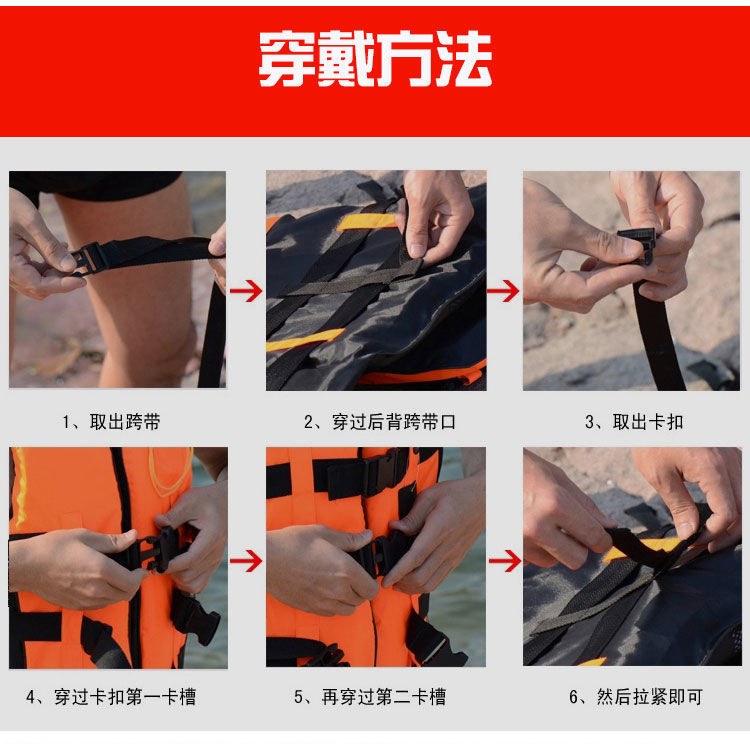 穿戴方法

1、取出跨带

2、穿过后背跨带口

3、取出卡扣

4、穿过卡扣第一卡槽

5、再穿过第二卡槽

6、然后拉紧即可