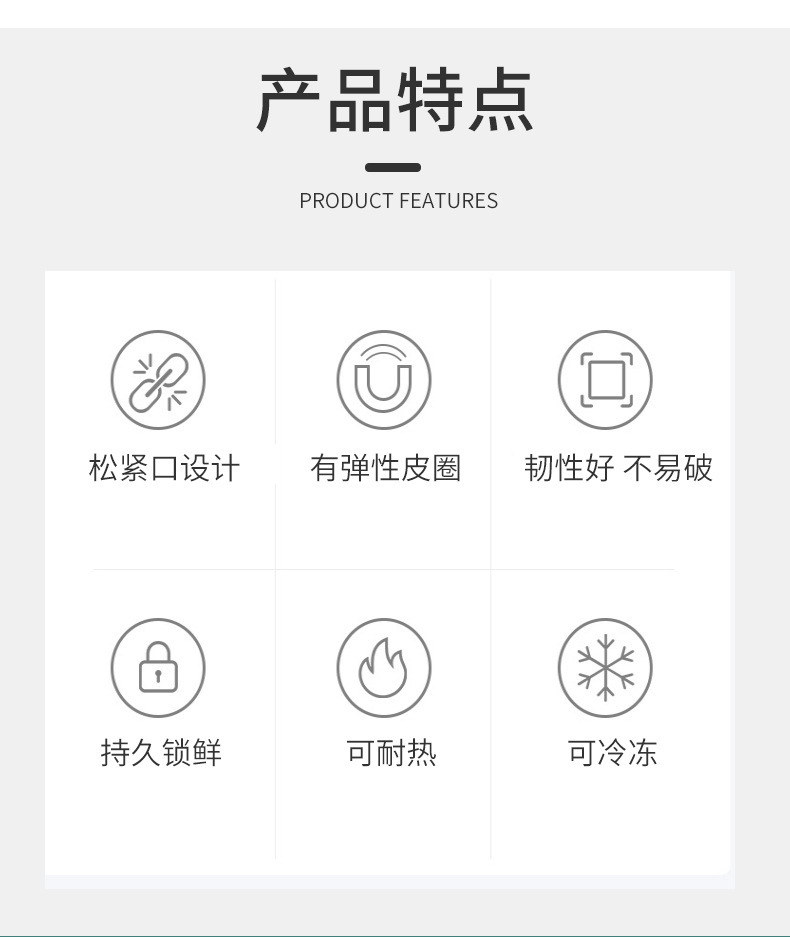 产品特点

PRODUCT FEATURES

松紧口设计

有弹性皮圈

韧性好 不易破

持久锁鲜

可耐热

可冷冻