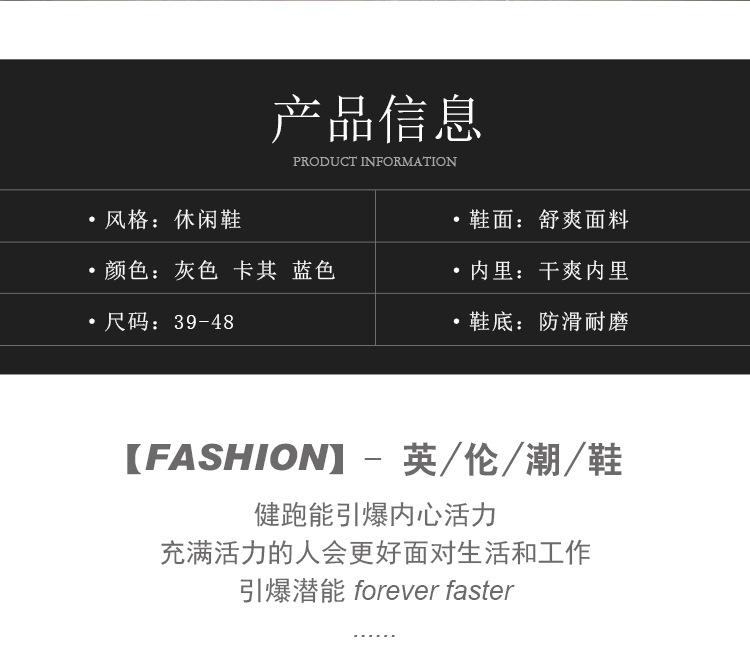 产品信息
PRODUCT INFORMATION

• 风格：休闲鞋

• 颜色：灰色 卡其 蓝色

• 尺码：39-48

• 鞋面：舒爽面料

• 内里：干爽内里

• 鞋底：防滑耐磨

【FASHION】- 英/伦/潮/鞋

健跑能引爆内心活力

充满活力的人会更好面对生活和工作

引爆潜能 forever faster

......