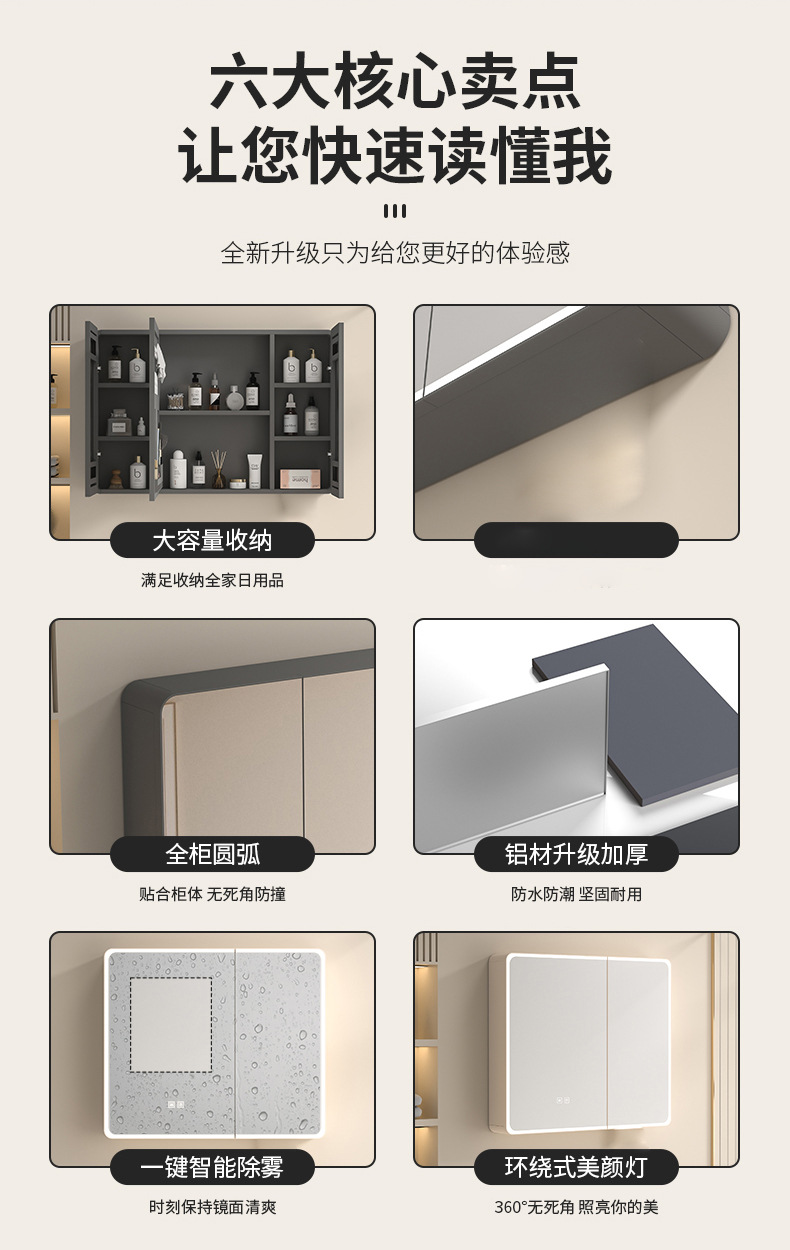 六大核心卖点
让您快速读懂我

全新升级只为给您更好的体验感

大容量收纳
满足收纳全家日用品

全柜圆弧
贴合柜体 无死角防撞

铝材升级加厚
防水防潮 坚固耐用

一键智能除雾
时刻保持镜面清爽

环绕式美颜灯
360°无死角 照亮你的美