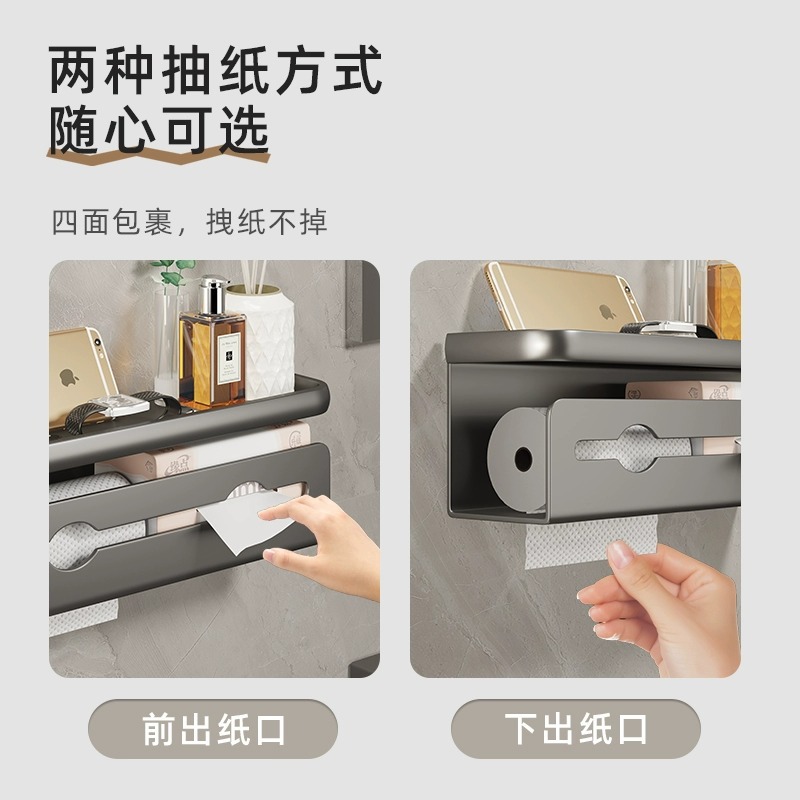 两种抽纸方式
随心可选

四面包裹，拽纸不掉

前出纸口

下出纸口