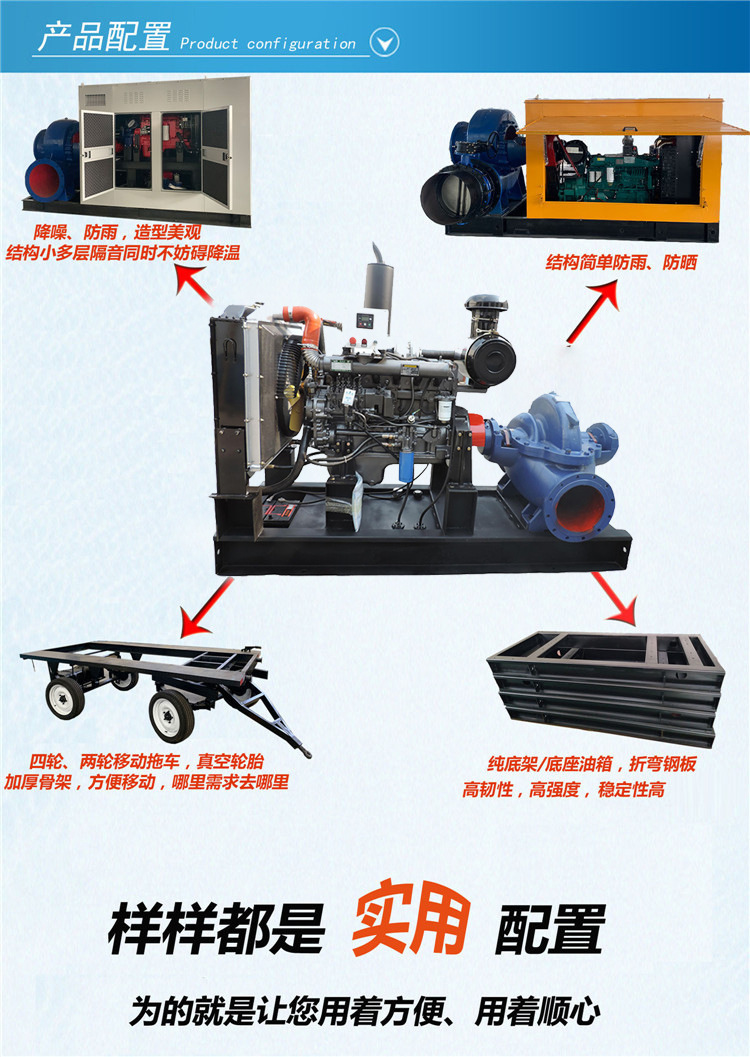 产品配置 Product configuration

降噪、防雨，造型美观
结构小多层隔音同时不妨碍降温

结构简单防雨、防晒

四轮、两轮移动拖车，真空轮胎
加厚骨架，方便移动，哪里需求去哪里

纯底架/底座油箱，折弯钢板
高韧性，高强度，稳定性高

样样都是 实用 配置

为的就是让您用着方便、用着顺心