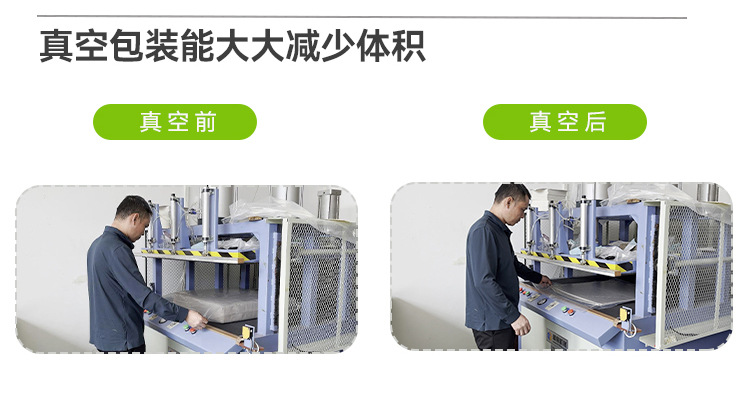 真空包装能大大减少体积

真空前

真空后