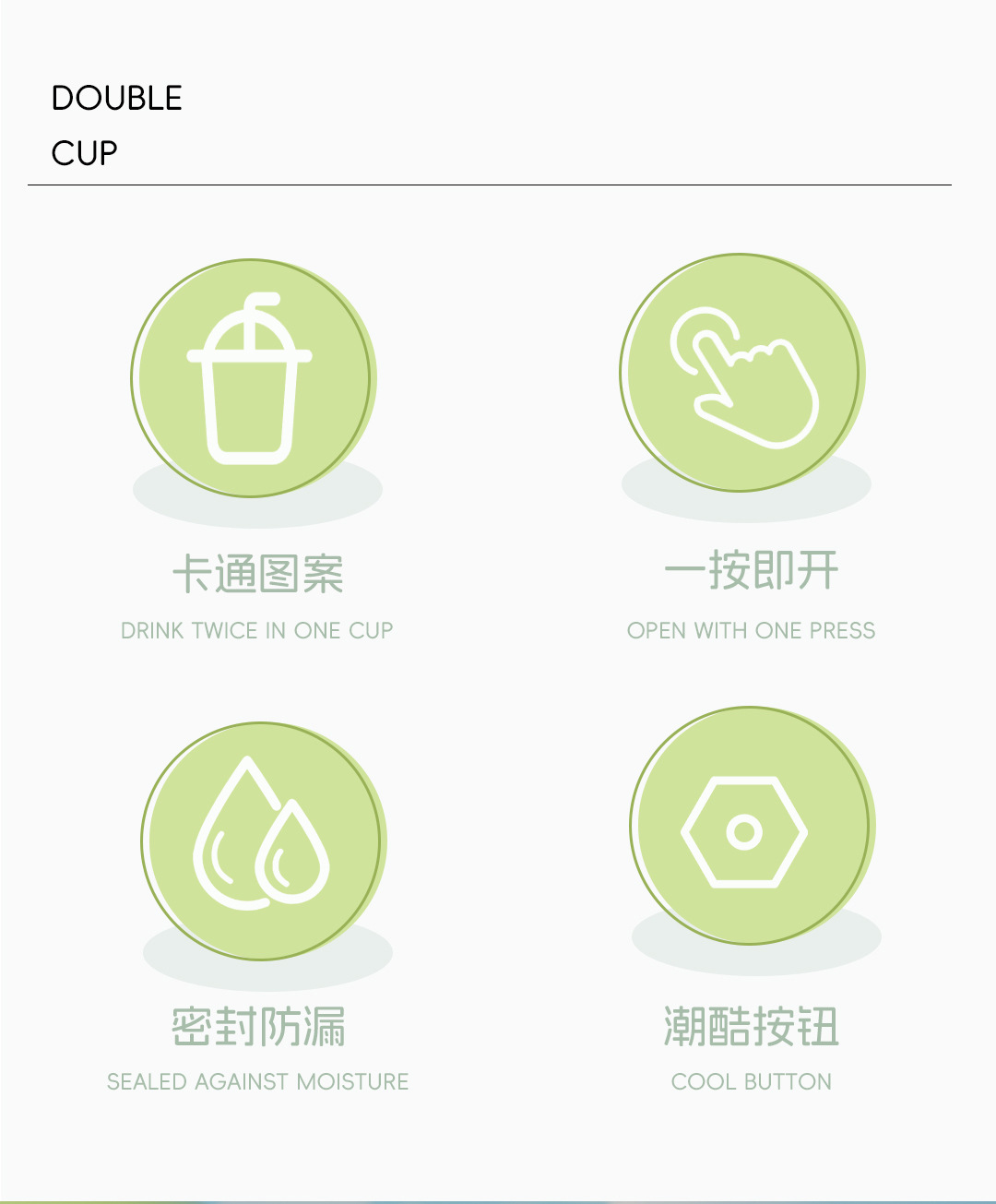 DOUBLE
CUP

卡通图案

DRINK TWICE IN ONE CUP

一按即开

OPEN WITH ONE PRESS

密封防漏

SEALED AGAINST MOISTURE

潮酷按钮

COOL BUTTON