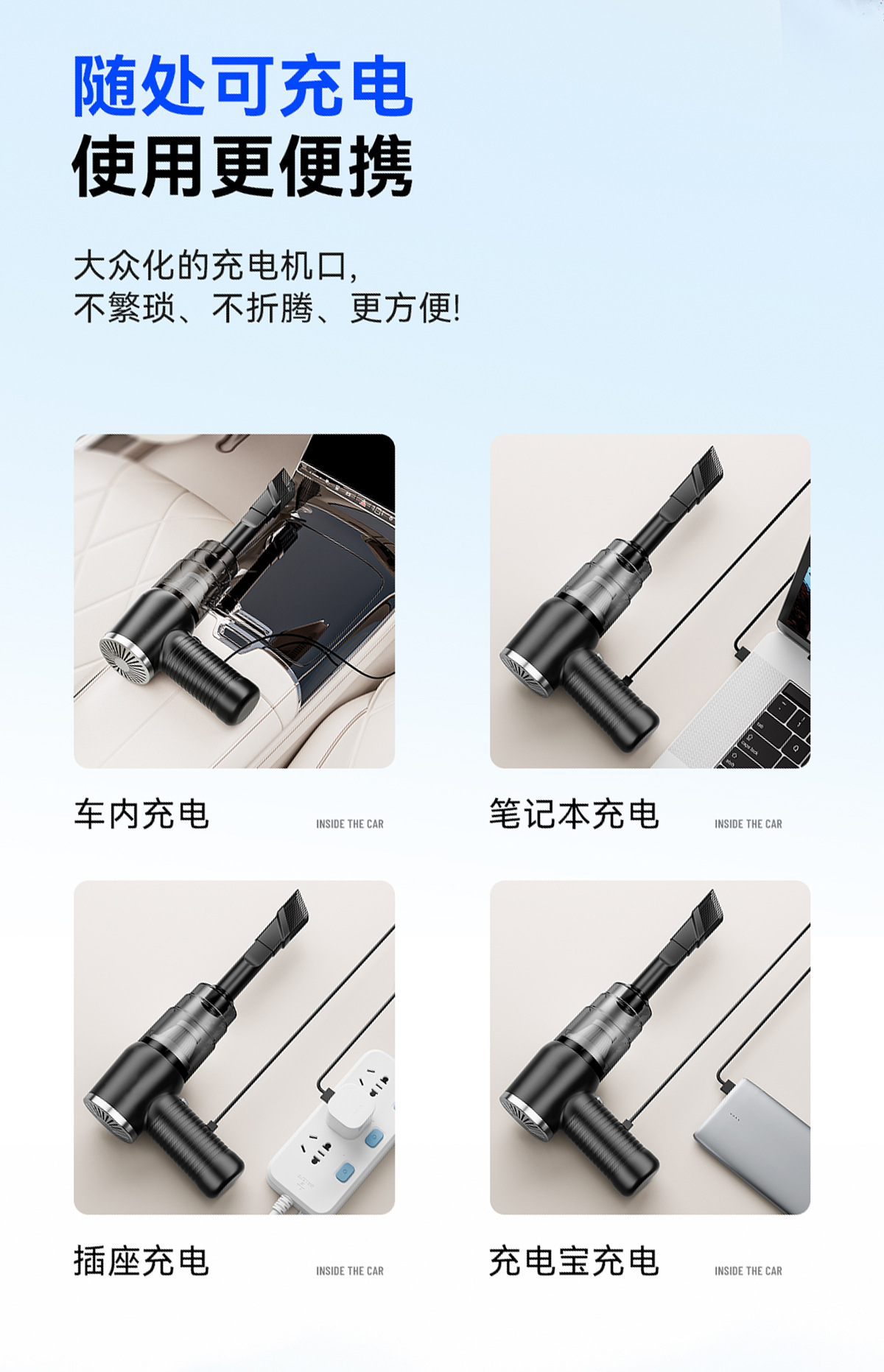 随处可充电
使用更便携

大众化的充电机口,
不繁琐、不折腾、更方便!

车内充电 INSIDE THE CAR

笔记本充电 INSIDE THE CAR

插座充电 INSIDE THE CAR

充电宝充电 INSIDE THE CAR