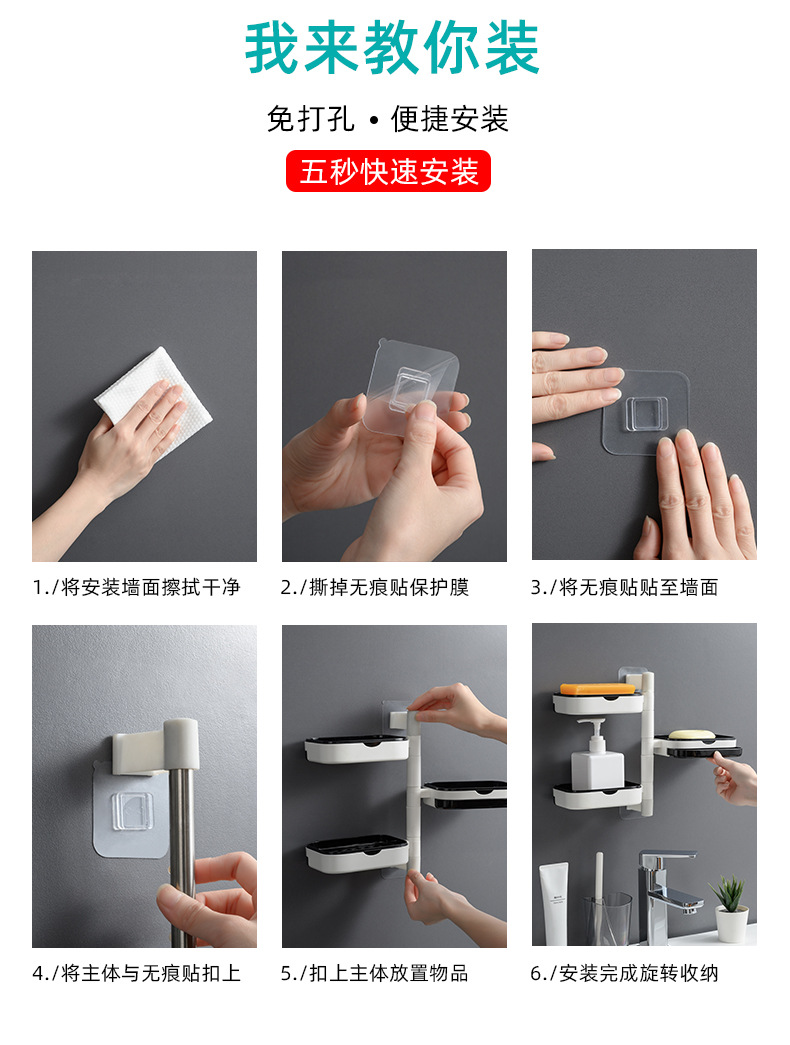 我来教你装

免打孔 • 便捷安装

五秒快速安装

1./将安装墙面擦拭干净

2./撕掉无痕贴保护膜

3./将无痕贴贴至墙面

4./将主体与无痕贴扣上

5./扣上主体放置物品

6./安装完成旋转收纳