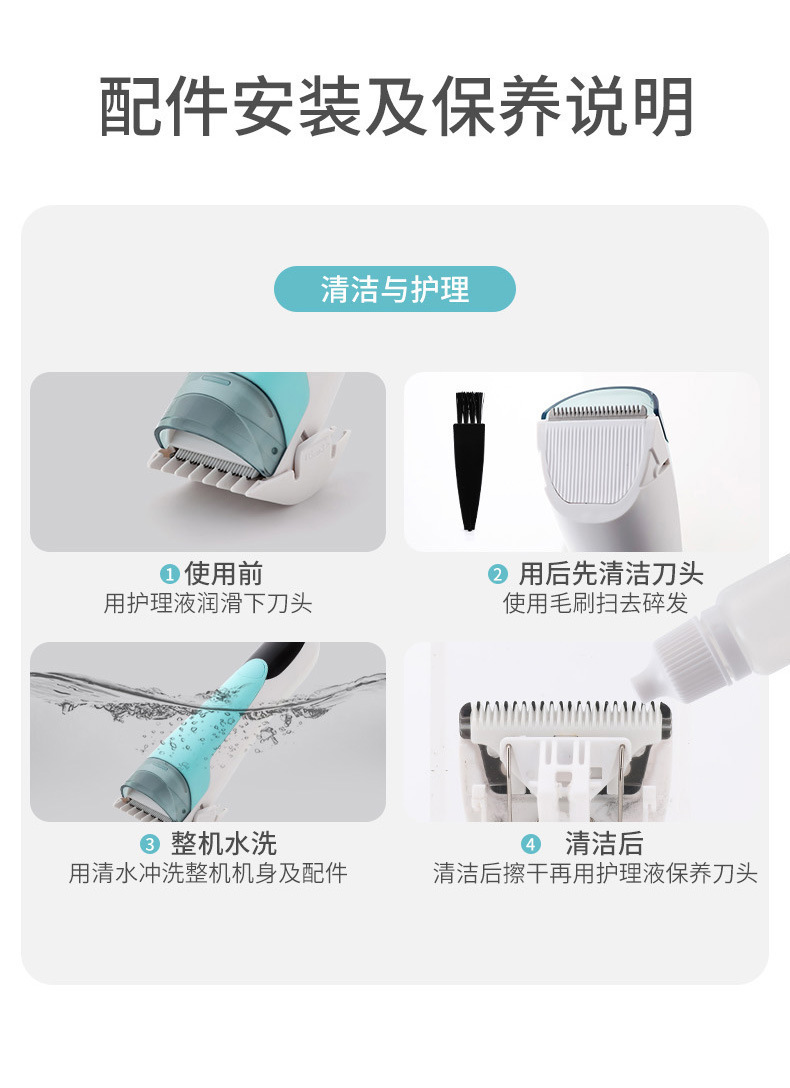 配件安装及保养说明

清洁与护理

1 使用前
用护理液润滑下刀头

2 用后先清洁刀头
使用毛刷扫去碎发

3 整机水洗
用清水冲洗整机机身及配件

4 清洁后
清洁后擦干再用护理液保养刀头