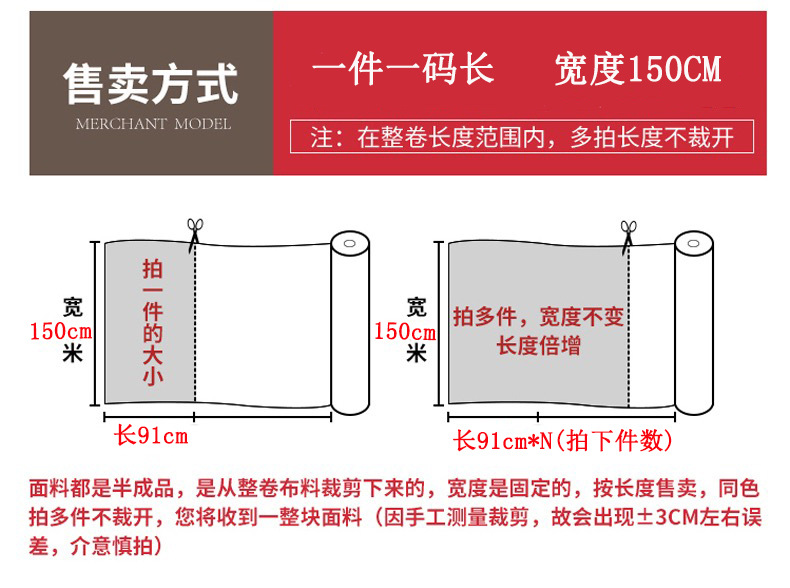 售卖方式
MERCHANT MODEL

一件一码长 宽度150CM

注：在整卷长度范围内，多拍长度不裁开

宽
150cm
米

拍一件的大小

长91cm

宽
150cm
米

拍多件，宽度不变
长度倍增

长91cm*N(拍下件数)

面料都是半成品，是从整卷布料裁剪下来的，宽度是固定的，按长度售卖，同色拍多件不裁开，您将收到一整块面料（因手工测量裁剪，故会出现±3CM左右误差，介意慎拍）