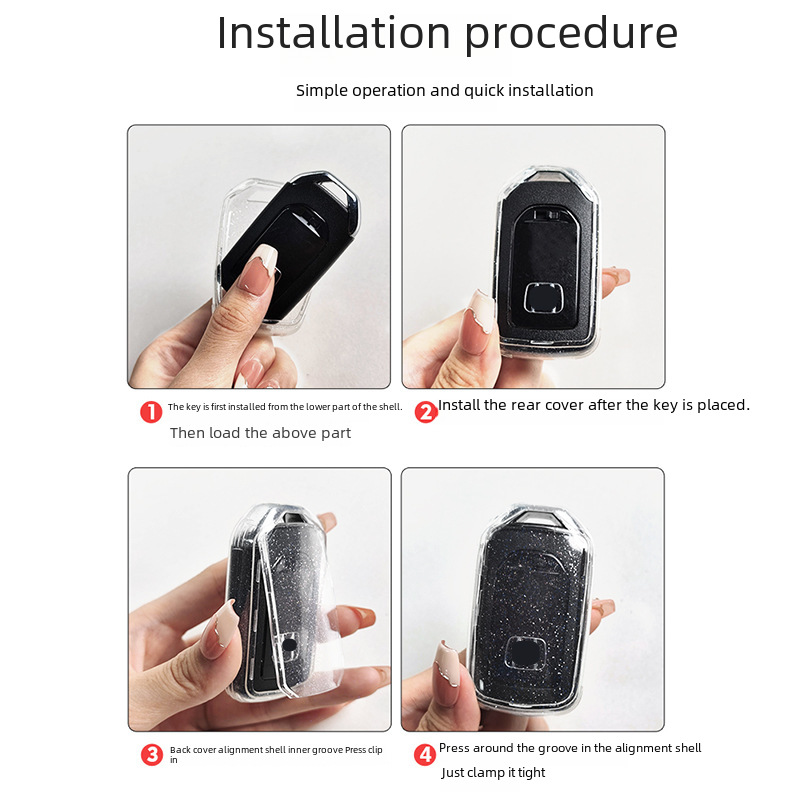 Installation procedure

Simple operation and quick installation

1 The key is first installed from the lower part of the shell.

Then load the above part

2 Install the rear cover after the key is placed.

3 Back cover alignment shell inner groove Press clip in

4 Press around the groove in the alignment shell

Just clamp it tight